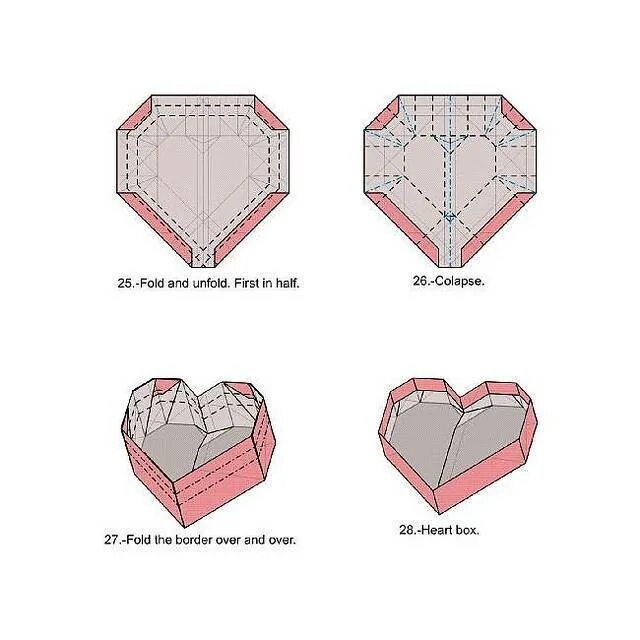 25.-Fold and unfold. First in half.

26.-Colapse.

27.-Fold the border over and over.

28.-Heart box.