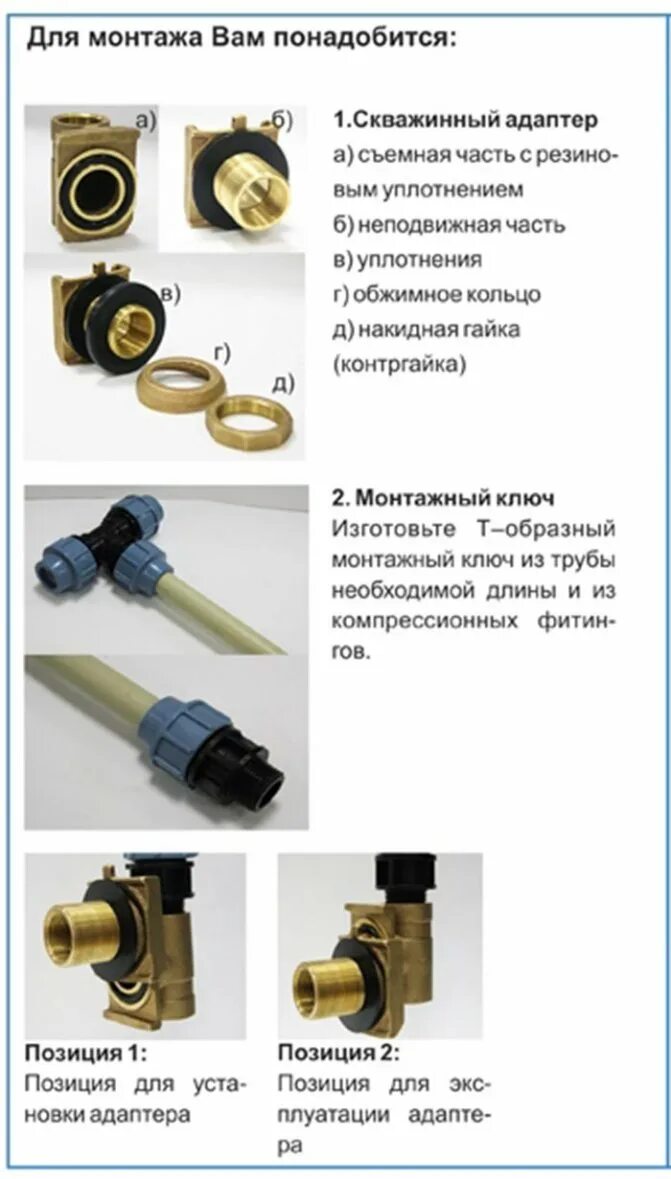 Для монтажа Вам понадобится:

а)

б)

в)

г)

д)

1.Скважинный адаптер
а) съемная часть с резиновым уплотнением
б) неподвижная часть
в) уплотнения
г) обжимное кольцо
д) накидная гайка (контргайка)

2. Монтажный ключ
Изготовьте Т–образный монтажный ключ из трубы необходимой длины и из компрессионных фитингов.

Позиция 1:
Позиция для установки адаптера

Позиция 2:
Позиция для эксплуатации адаптера