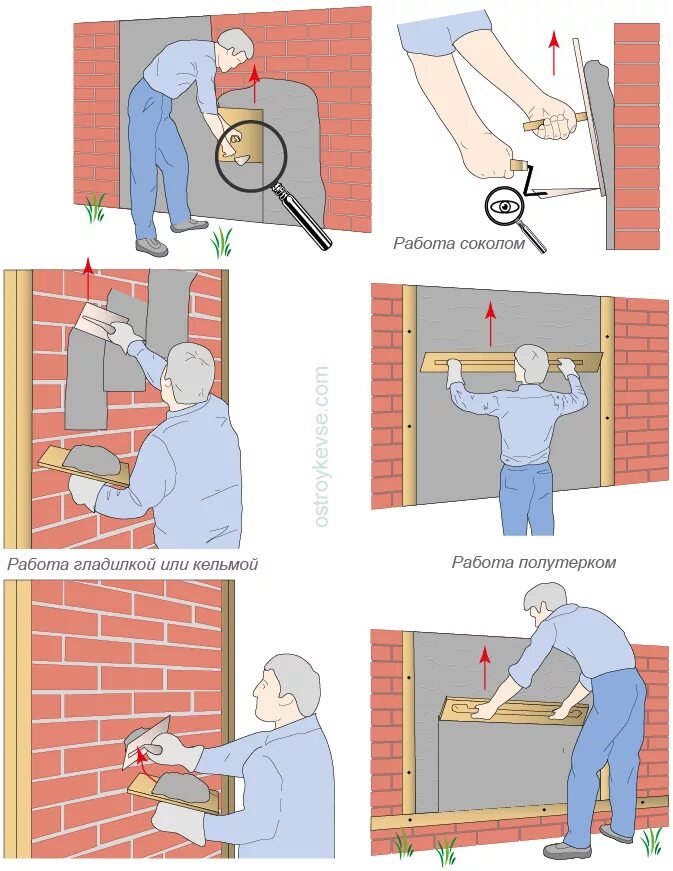 Работа соколом

ostroykevse.com

Работа гладилкой или кельмой

Работа полутерком