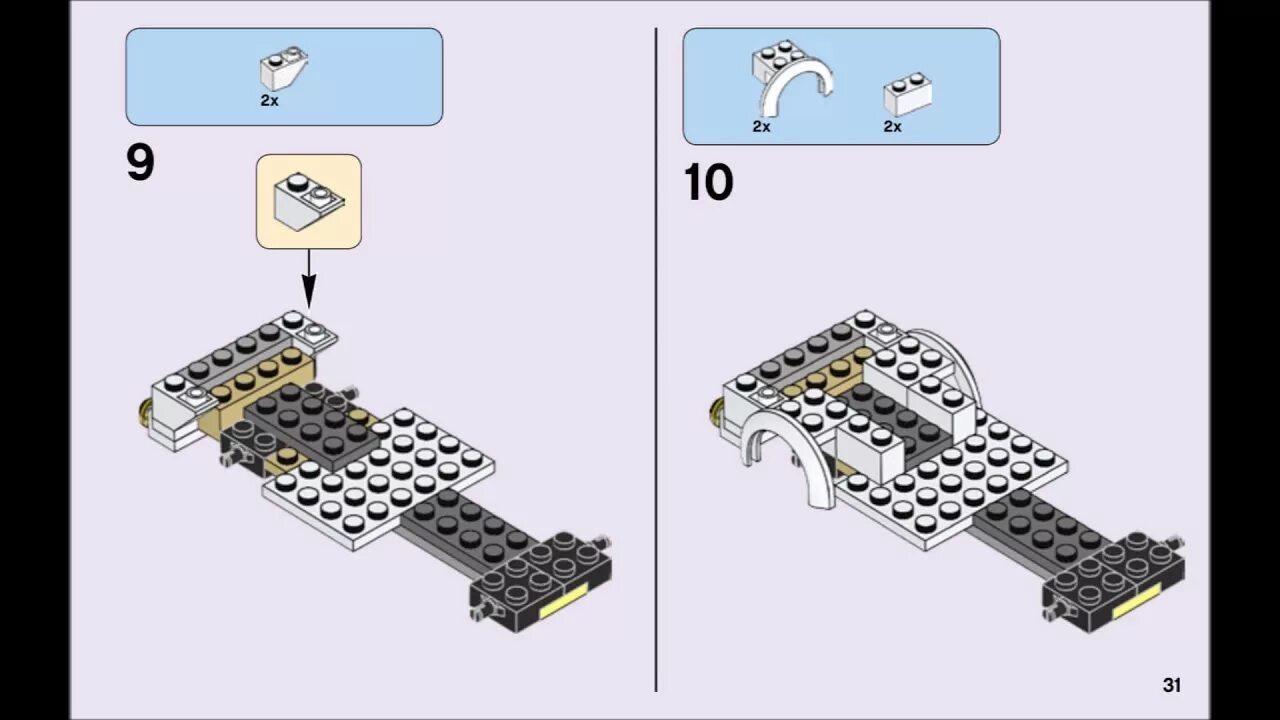 2x

9

2x

2x

10

31