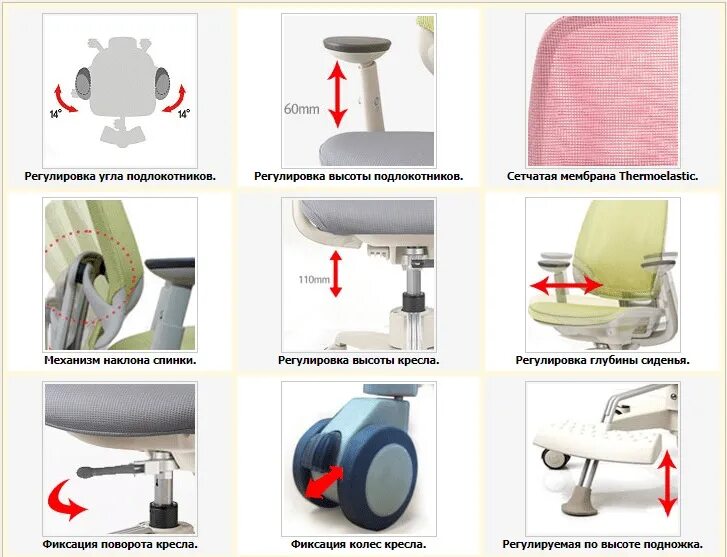 14°

14°

Регулировка угла подлокотников.

60mm

Регулировка высоты подлокотников.

Сетчатая мембрана Thermoelastic.

Механизм наклона спинки.

110mm

Регулировка высоты кресла.

Регулировка глубины сиденья.

Фиксация поворота кресла.

Фиксация колес кресла.

Регулируемая по высоте подножка.