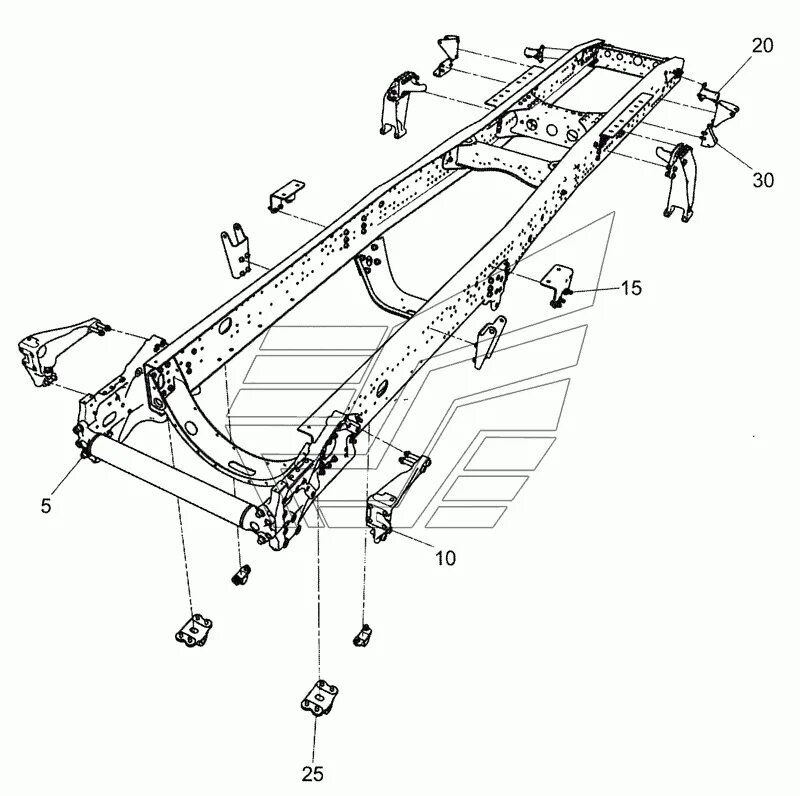 20
30
15
5
10
25