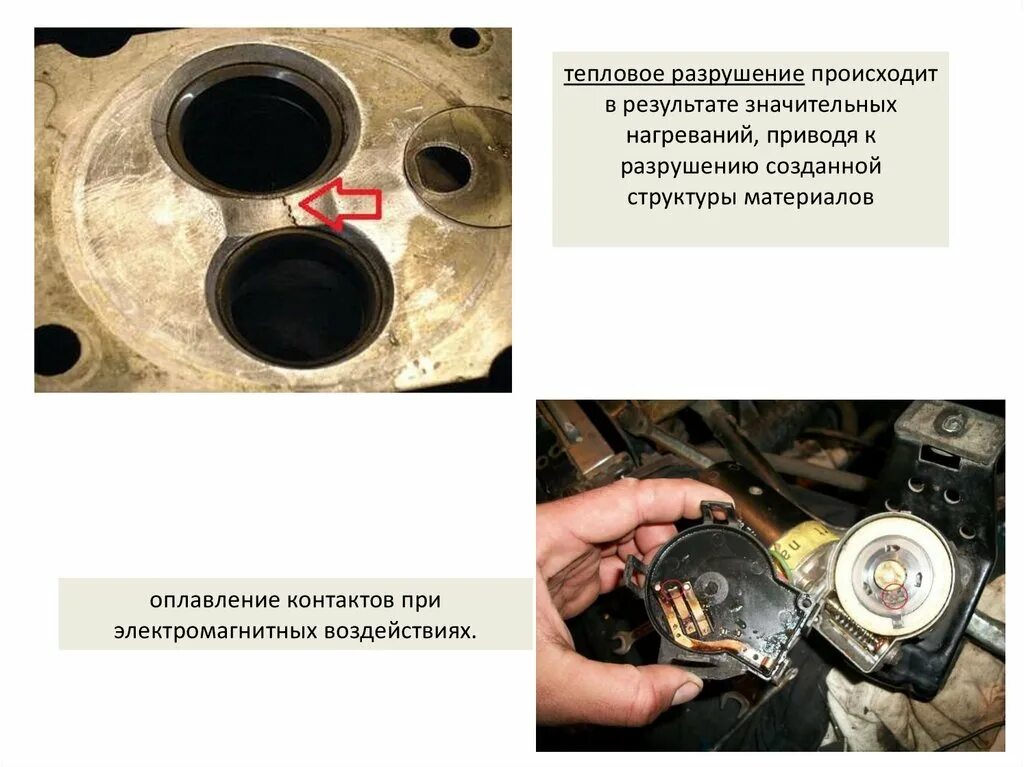 тепловое разрушение происходит в результате значительных нагреваний, приводя к разрушению созданной структуры материалов

оплавление контактов при электромагнитных воздействиях.