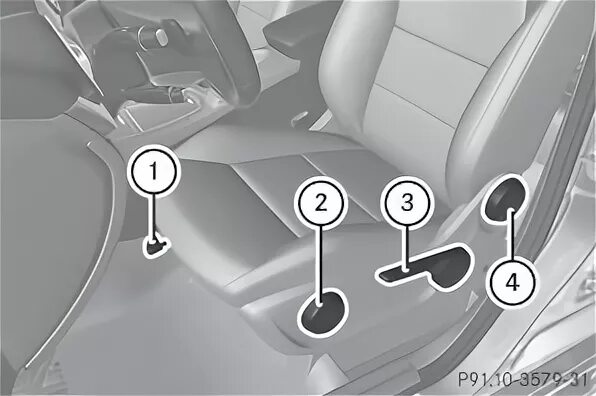 1
2
3
4
P91.10-3579-31