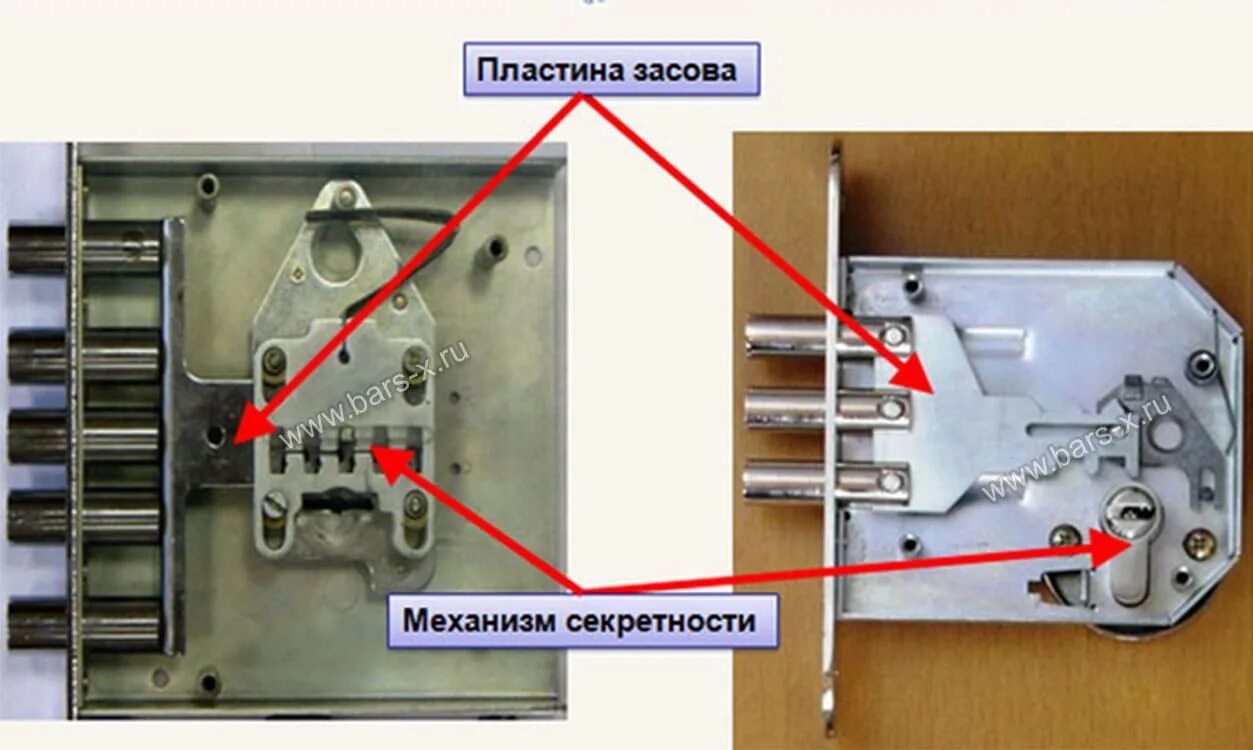 Пластина засова

www.bars-x.ru

www.bars-x.ru

Механизм секретности