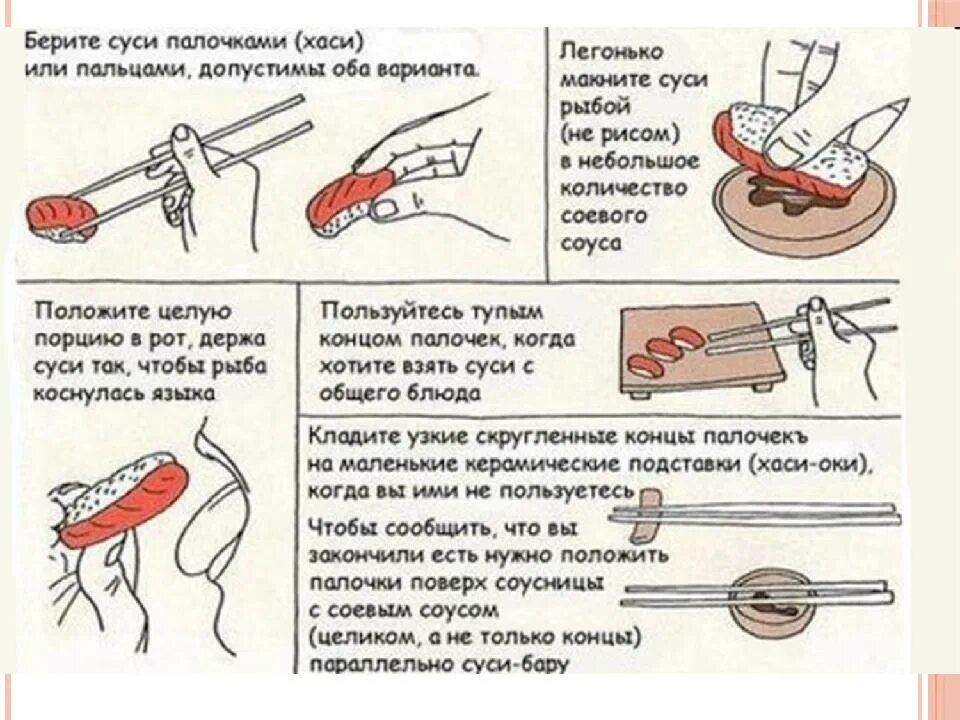 Берите суси палочками (хаси) или пальцами, допустимы оба варианта.

Легонько макните суси рыбой (не рисом) в небольшое количество соевого соуса

Положите целую порцию в рот, держа суси так, чтобы рыба коснулась языка

Пользуйтесь тупым концом палочек, когда хотите взять суси с общего блюда

Кладите узкие скругленные концы палочекъ на маленькие керамические подставки (хаси-оки), когда вы ими не пользуетесь

Чтобы сообщить, что вы закончили есть нужно положить палочки поверх соусницы с соевым соусом (целиком, а не только концы) параллельно суси-бару