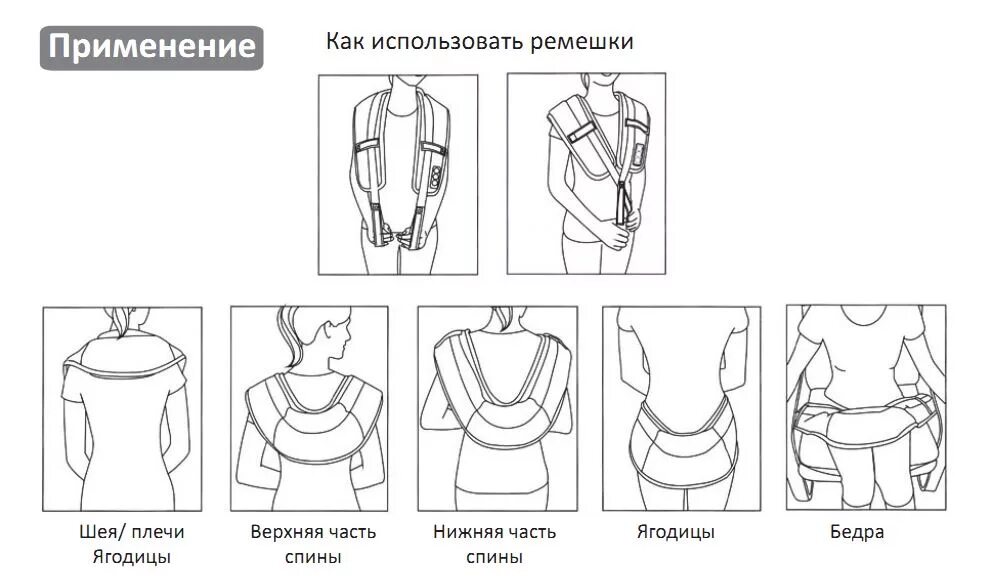 Применение

Как использовать ремешки

Шея/ плечи Ягодицы

Верхняя часть спины

Нижняя часть спины

Ягодицы

Бедра