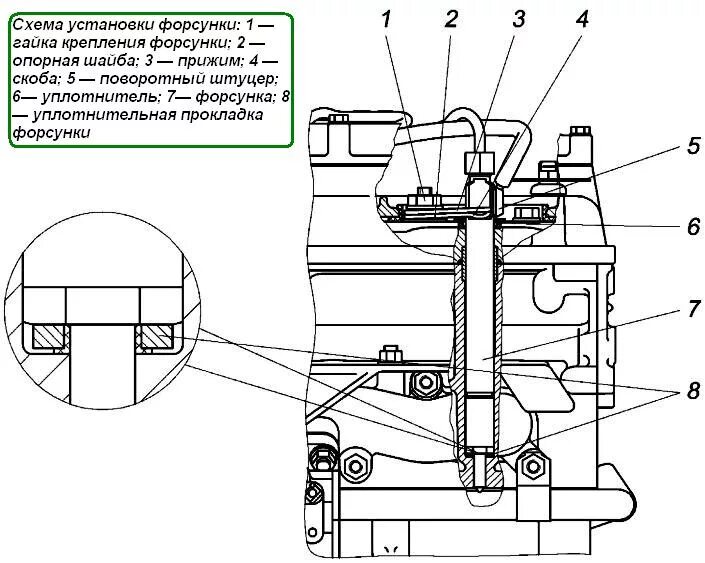 Схема установки форсунки: 1 — гайка крепления форсунки; 2 — опорная шайба; 3 — прижим; 4 — скоба; 5 — поворотный штуцер; 6— уплотнитель; 7— форсунка; 8 — уплотнительная прокладка форсунки

1
2
3
4
5
6
7
8