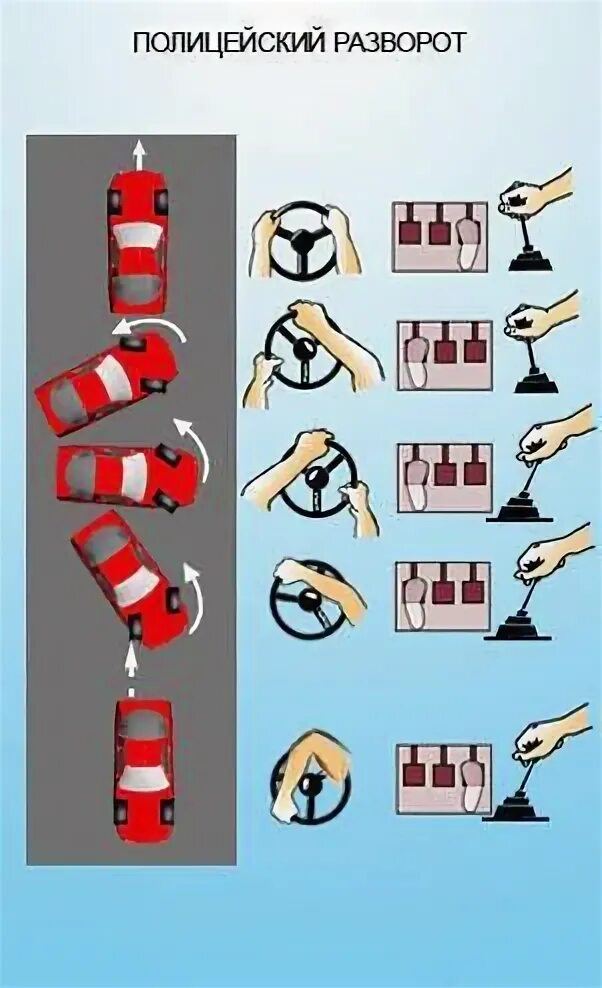 ПОЛИЦЕЙСКИЙ РАЗВОРОТ