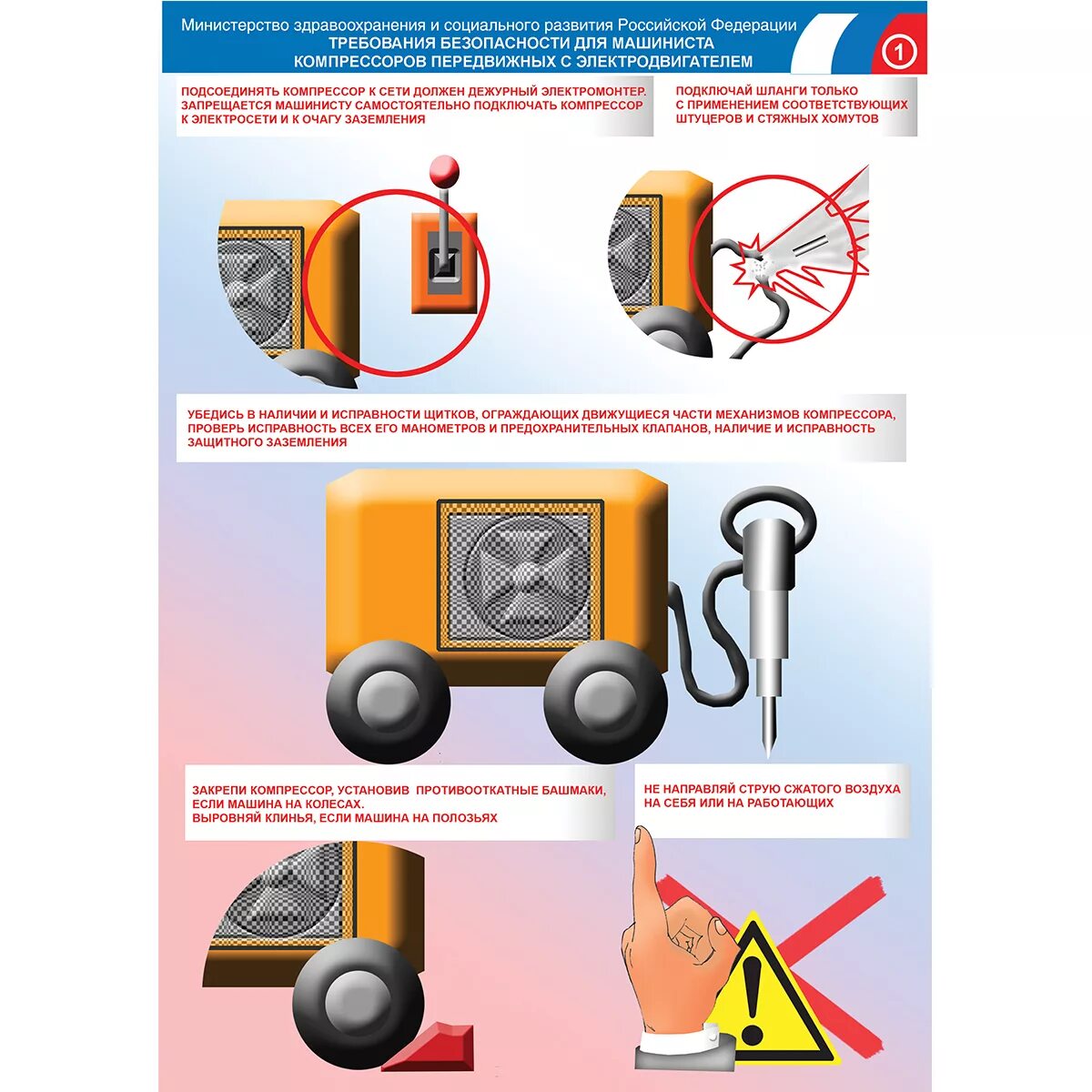 Министерство здравоохранения и социального развития Российской Федерации
ТРЕБОВАНИЯ БЕЗОПАСНОСТИ ДЛЯ МАШИНИСТА КОМПРЕССОРОВ ПЕРЕДВИЖНЫХ С ЭЛЕКТРОДВИГАТЕЛЕМ

1

ПОДСОЕДИНЯТЬ КОМПРЕССОР К СЕТИ ДОЛЖЕН ДЕЖУРНЫЙ ЭЛЕКТРОМОНТЕР. ЗАПРЕЩАЕТСЯ МАШИНИСТУ САМОСТОЯТЕЛЬНО ПОДКЛЮЧАТЬ КОМПРЕССОР К ЭЛЕКТРОСЕТИ И К ОЧАГУ ЗАЗЕМЛЕНИЯ

ПОДКЛЮЧАЙ ШЛАНГИ ТОЛЬКО С ПРИМЕНЕНИЕМ СООТВЕТСТВУЮЩИХ ШТУЦЕРОВ И СТЯЖНЫХ ХОМУТОВ

УБЕДИСЬ В НАЛИЧИИ И ИСПРАВНОСТИ ЩИТКОВ, ОГРАЖДАЮЩИХ ДВИЖУЩИЕСЯ ЧАСТИ МЕХАНИЗМОВ КОМПРЕССОРА, ПРОВЕРЬ ИСПРАВНОСТЬ ВСЕХ ЕГО МАНОМЕТРОВ И ПРЕДОХРАНИТЕЛЬНЫХ КЛАПАНОВ, НАЛИЧИЕ И ИСПРАВНОСТЬ ЗАЩИТНОГО ЗАЗЕМЛЕНИЯ

ЗАКРЕПИ КОМПРЕССОР, УСТАНОВИВ ПРОТИВООТКАТНЫЕ БАШМАКИ, ЕСЛИ МАШИНА НА КОЛЕСАХ.
ВЫРОВНЯЙ КЛИНЬЯ, ЕСЛИ МАШИНА НА ПОЛОЗЬЯХ

НЕ НАПРАВЛЯЙ СТРУЮ СЖАТОГО ВОЗДУХА НА СЕБЯ ИЛИ НА РАБОТАЮЩИХ