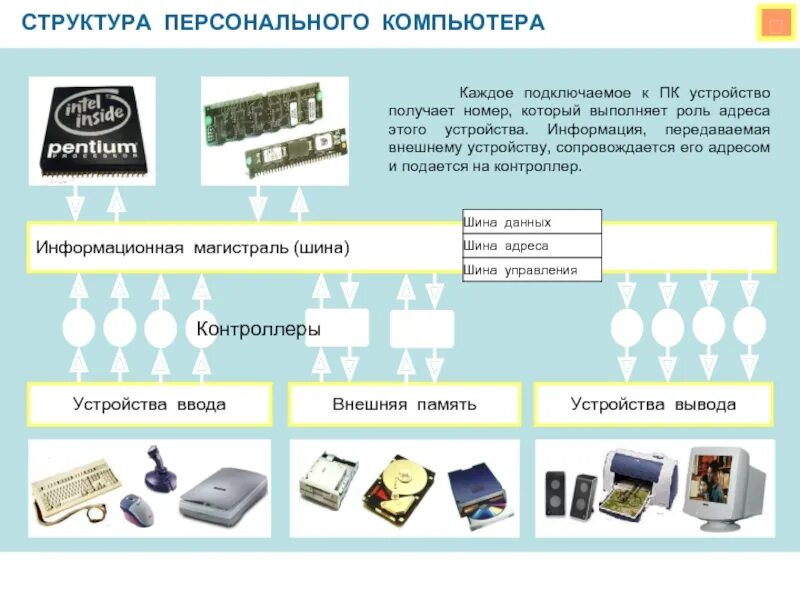 СТРУКТУРА ПЕРСОНАЛЬНОГО КОМПЬЮТЕРА

intel inside
pentium
PROCESSOR

Каждое подключаемое к ПК устройство получает номер, который выполняет роль адреса этого устройства. Информация, передаваемая внешнему устройству, сопровождается его адресом и подается на контроллер.

Информационная магистраль (шина)

Шина данных
Шина адреса
Шина управления

Контроллеры

Устройства ввода

Внешняя память

Устройства вывода