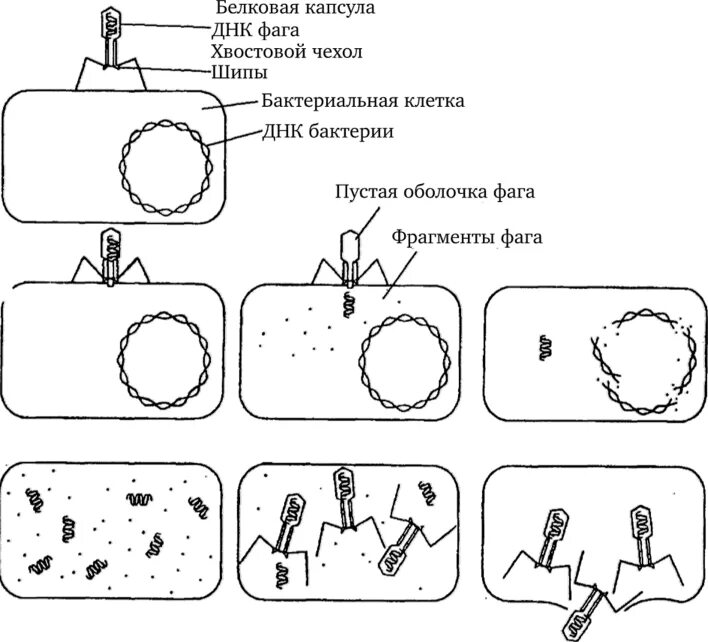 Белковая капсула
ДНК фага
Хвостовой чехол
Шипы
Бактериальная клетка
ДНК бактерии
Пустая оболочка фага
Фрагменты фага