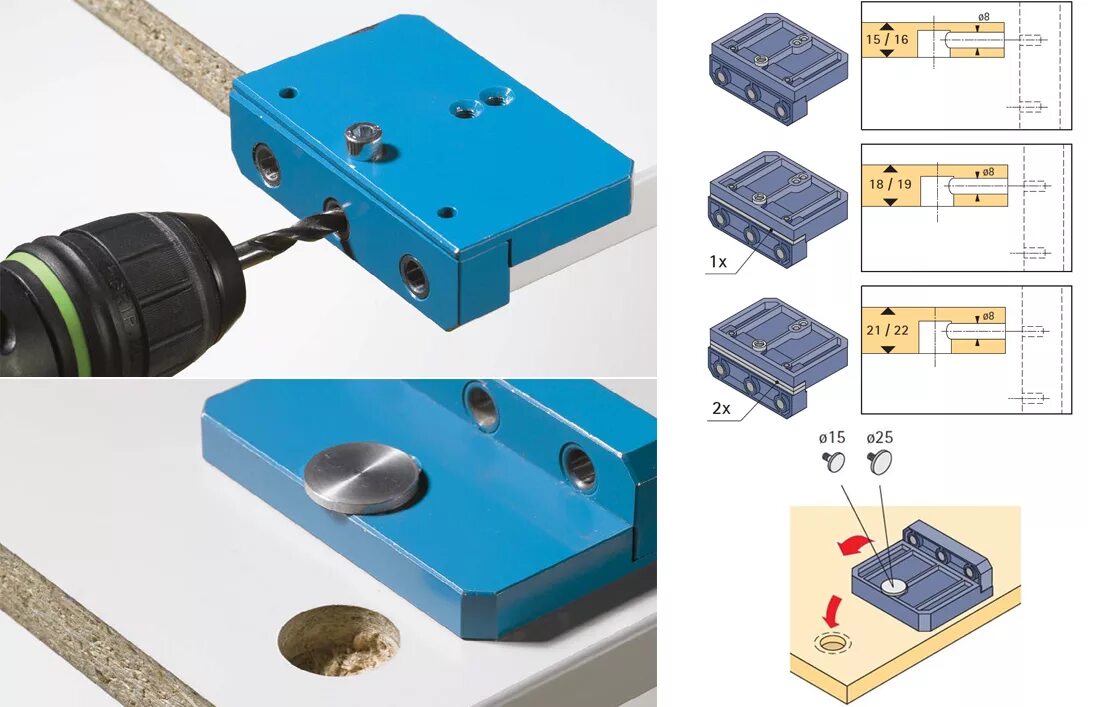 15 / 16

ø8

18 / 19

ø8

1x

21 / 22

ø8

2x

ø15

ø25