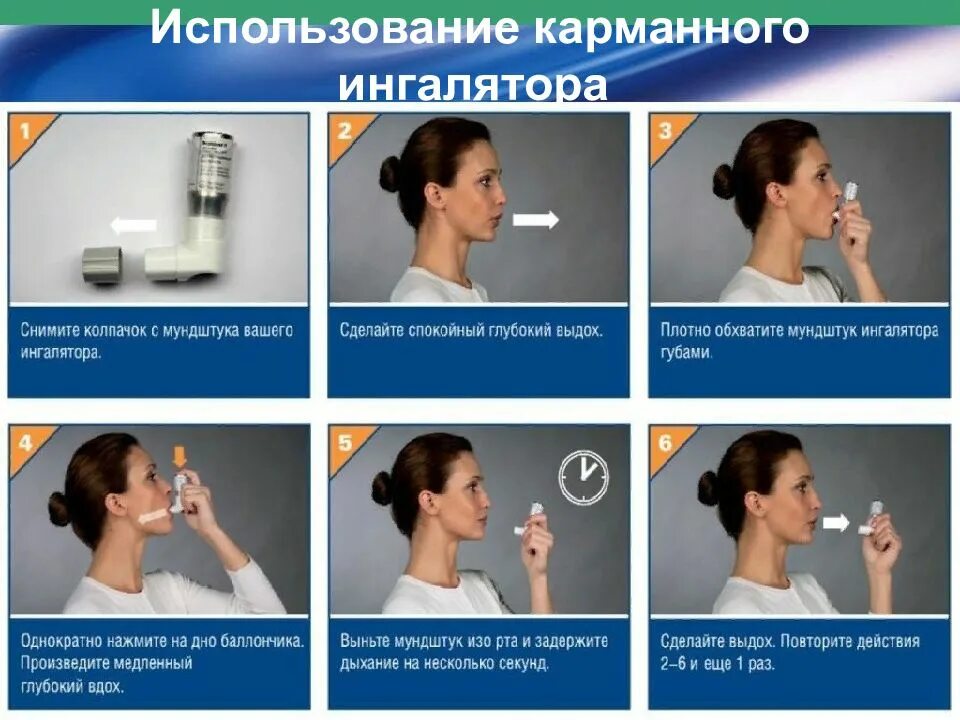 Использование карманного ингалятора

1

Снимите колпачок с мундштука вашего ингалятора.

2

Сделайте спокойный глубокий выдох.

3

Плотно обхватите мундштук ингалятора губами.

4

Однократно нажмите на дно баллончика. Произведите медленный глубокий вдох.

5

Выньте мундштук изо рта и задержите дыхание на несколько секунд.

6

Сделайте выдох. Повторите действия 2–6 и еще 1 раз.