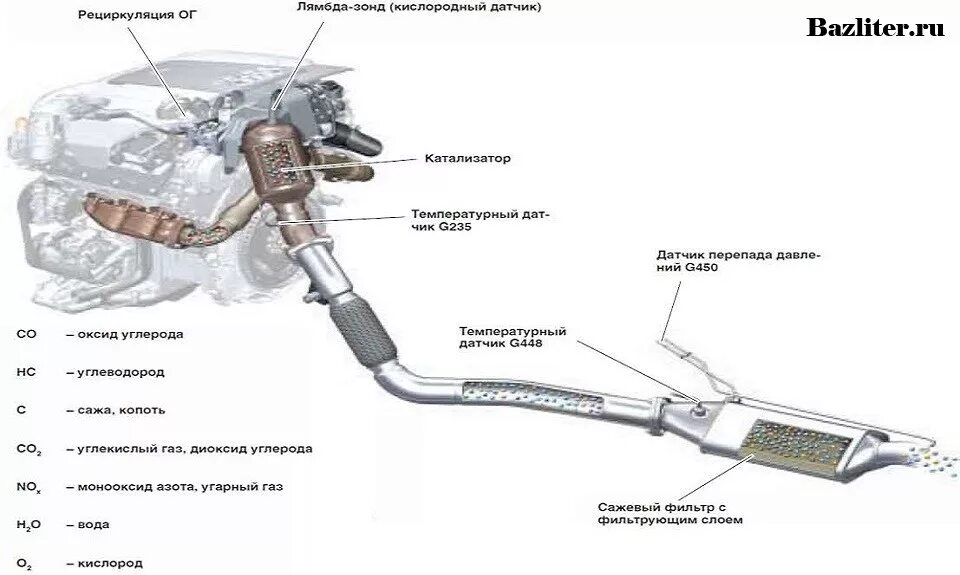 Рециркуляция ОГ

Лямбда-зонд (кислородный датчик)

Bazliter.ru

Катализатор

Температурный датчик G235

Датчик перепада давлений G450

Температурный датчик G448

Сажевый фильтр с фильтрующим слоем

CO – оксид углерода

HC – углеводород

C – сажа, копоть

$CO_2$ – углекислый газ, диоксид углерода

$NO_x$ – монооксид азота, угарный газ

$H_2O$ – вода

$O_2$ – кислород