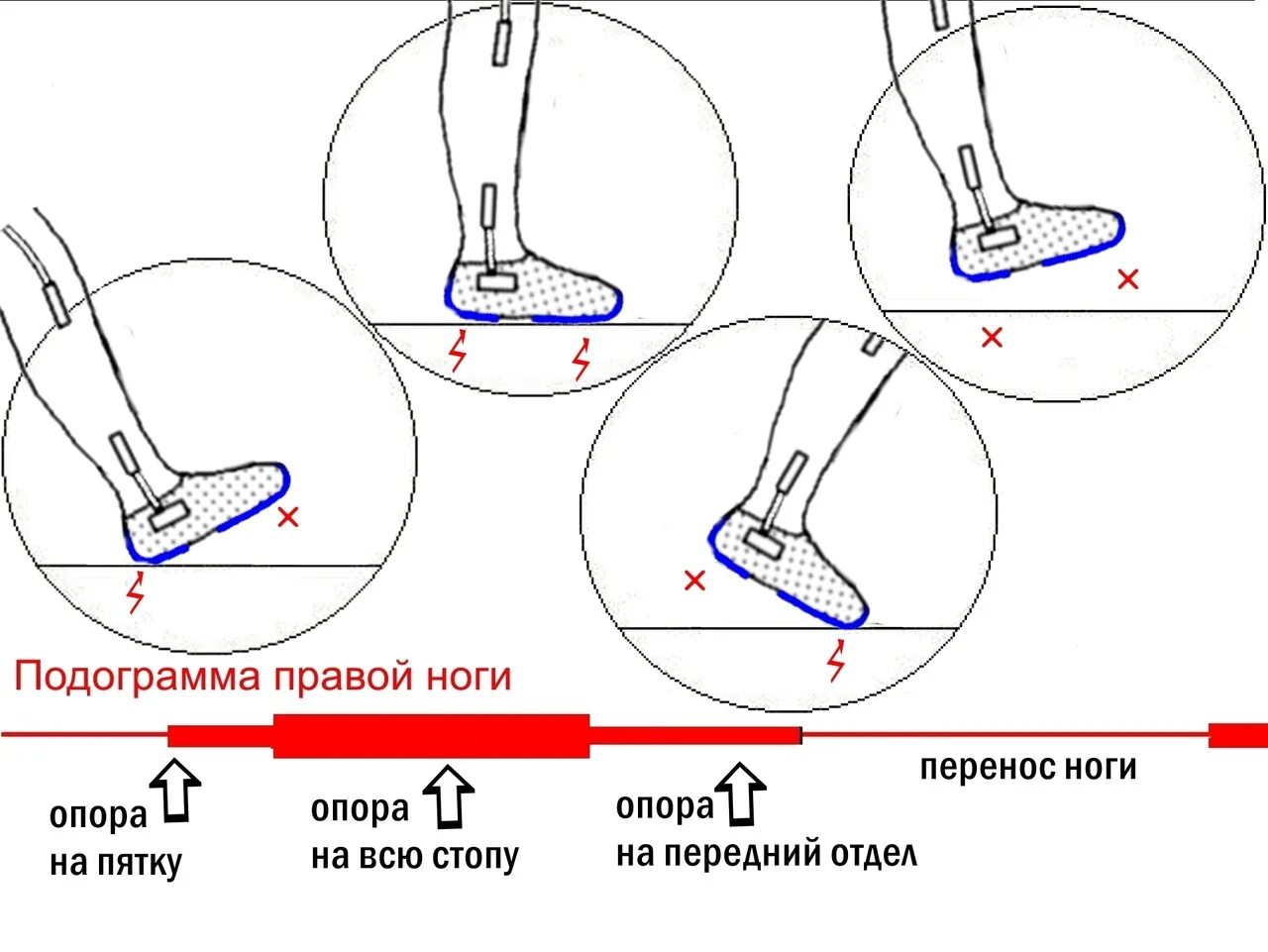 Подограмма правой ноги

опора на пятку

опора на всю стопу

опора на передний отдел

перенос ноги