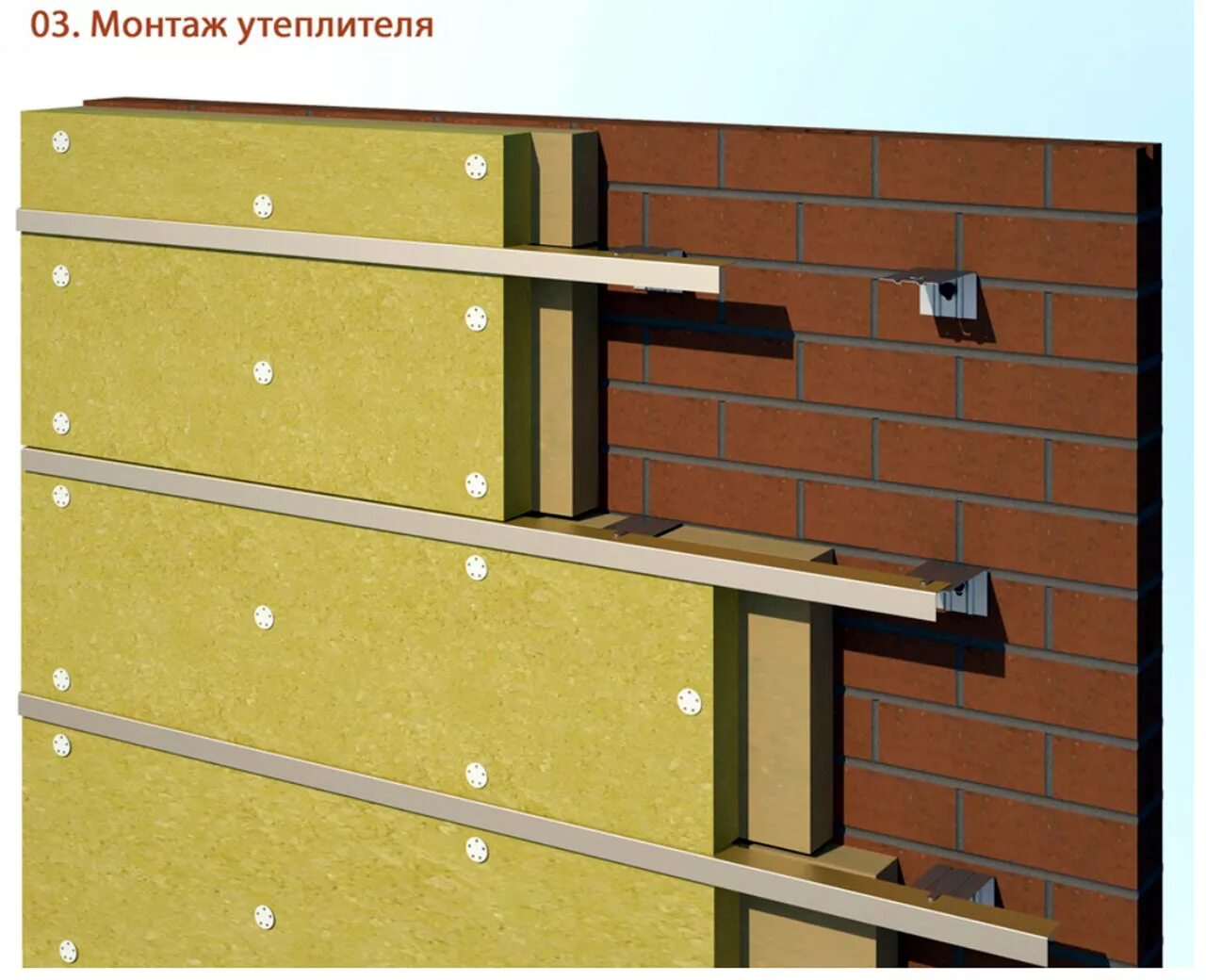 03. Монтаж утеплителя