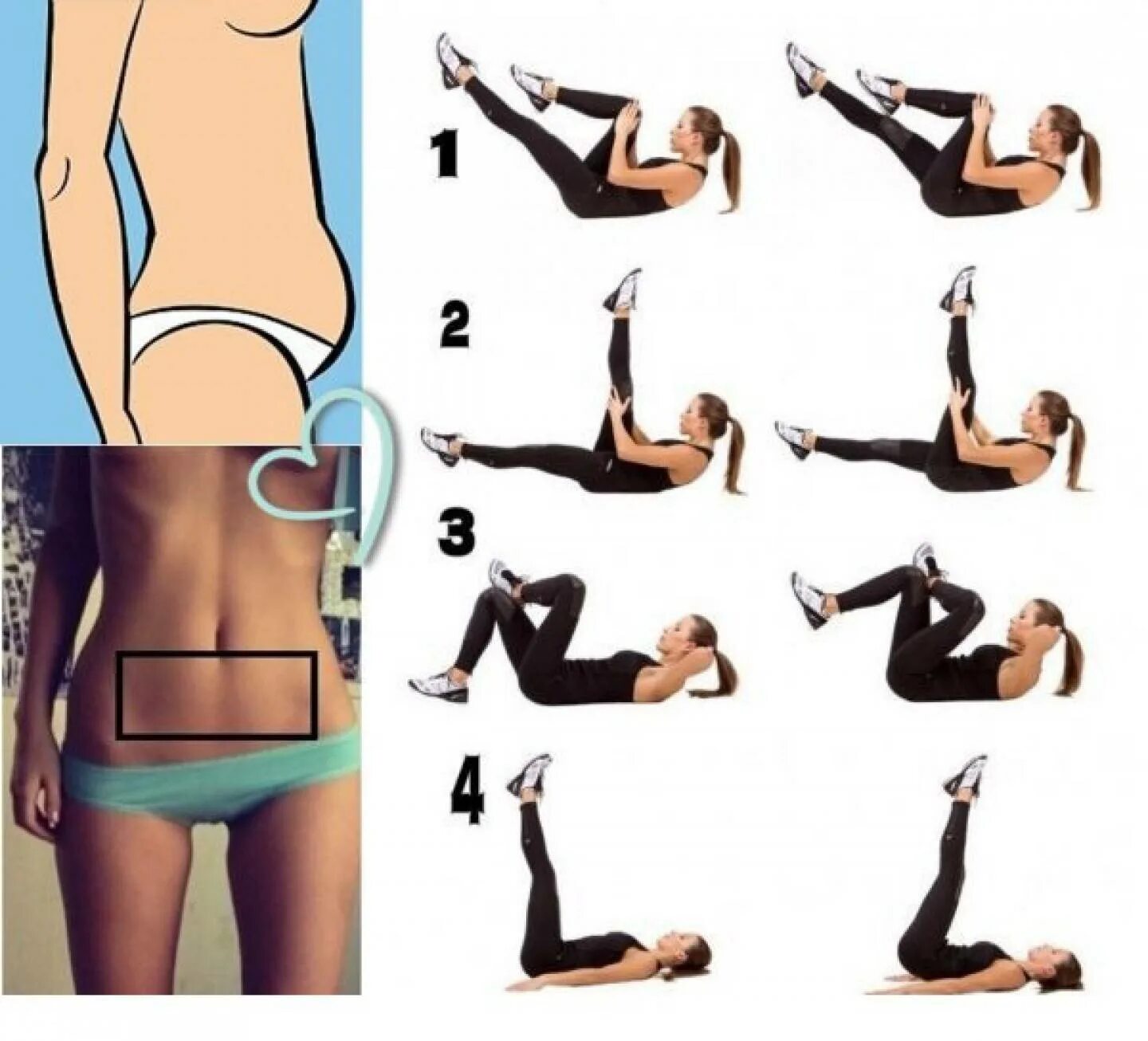 1

2

3

4