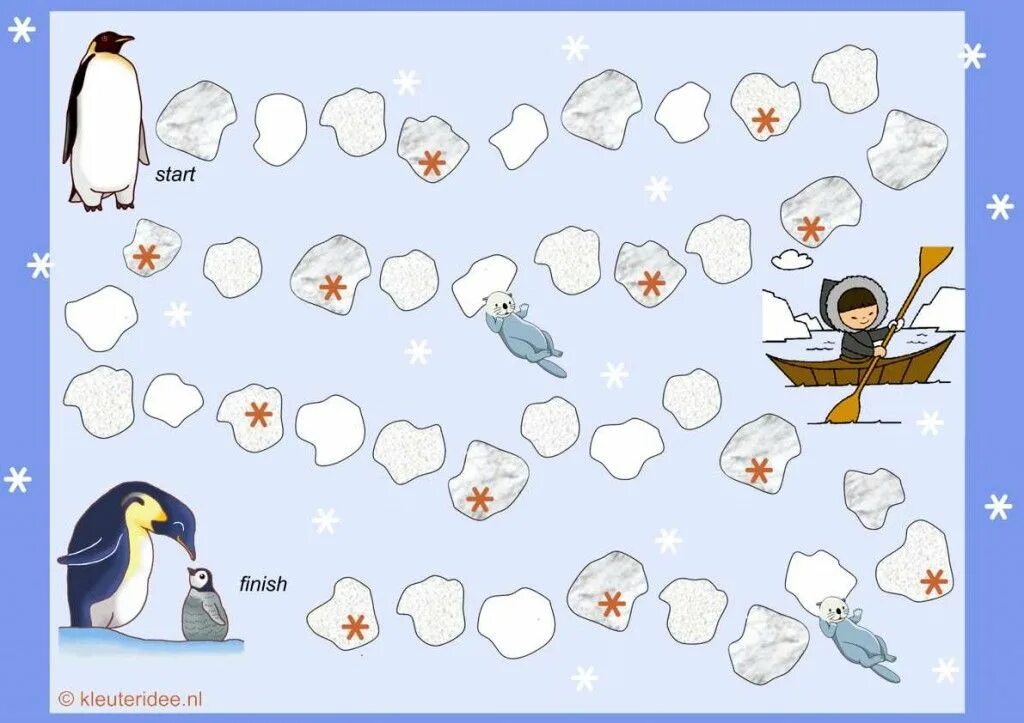 start

finish

© kleuteridee.nl