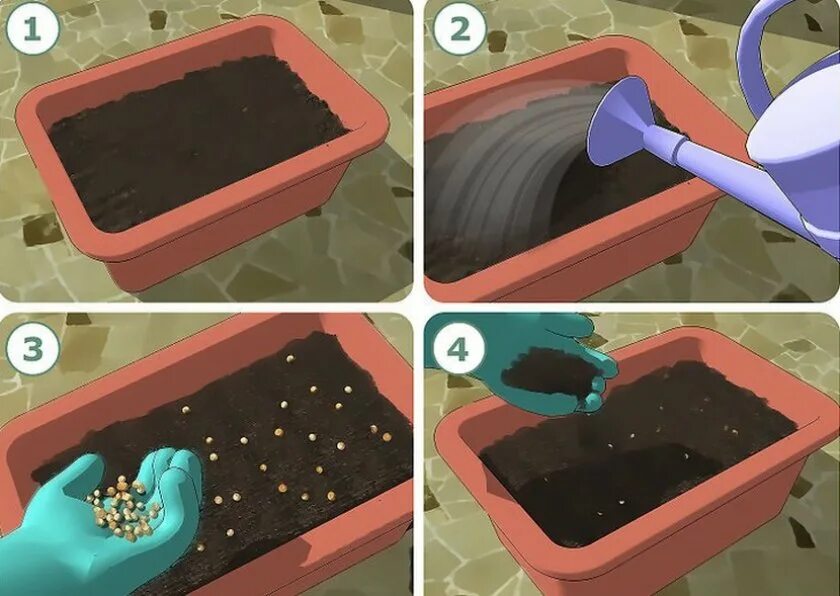 1

2

3

4