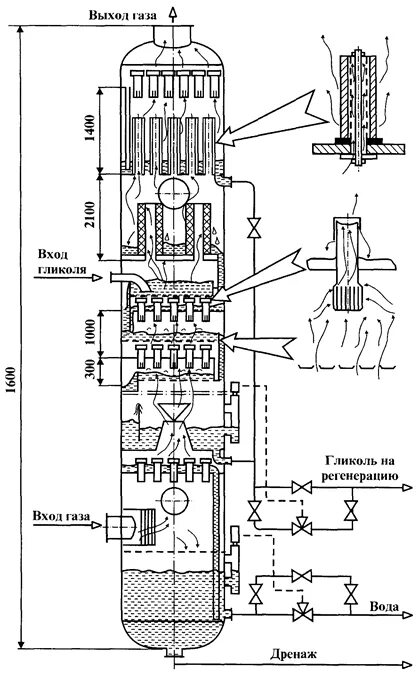 Выход газа

1400

2100

Вход гликоля

1000

300

1600

Гликоль на регенерацию

Вход газа

Вода

Дренаж