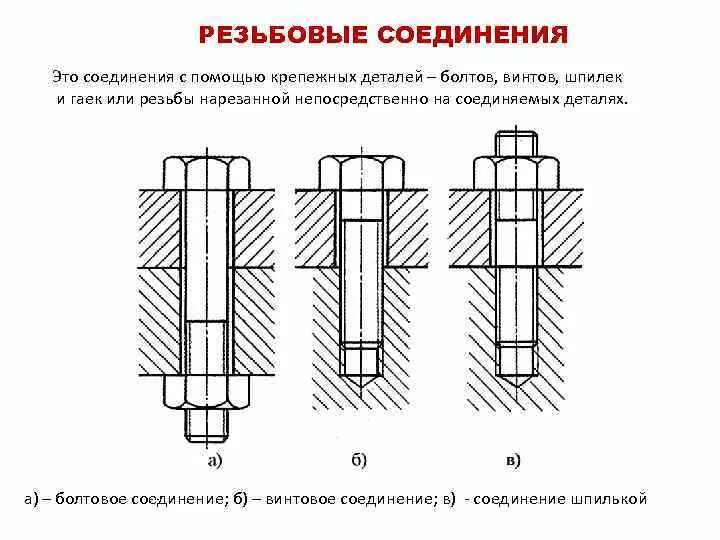 РЕЗЬБОВЫЕ СОЕДИНЕНИЯ

Это соединения с помощью крепежных деталей – болтов, винтов, шпилек и гаек или резьбы нарезанной непосредственно на соединяемых деталях.

а)

б)

в)

а) – болтовое соединение; б) – винтовое соединение; в) - соединение шпилькой