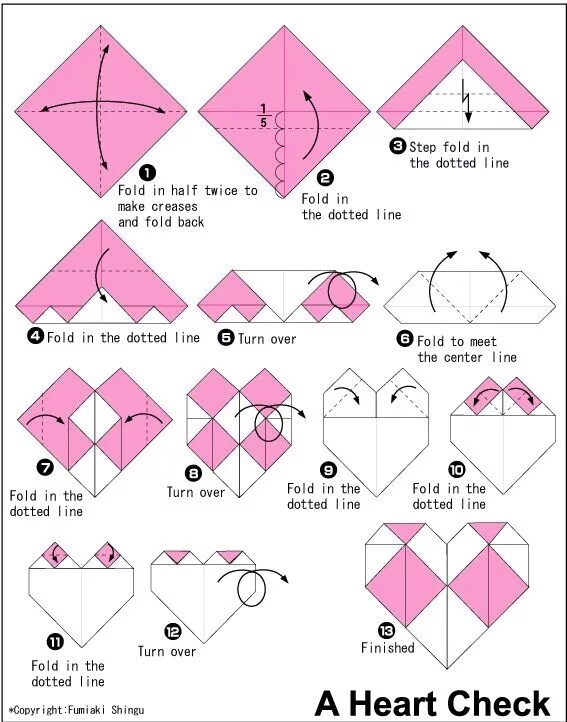 ❶ Fold in half twice to make creases and fold back

$\frac{1}{5}$

❷ Fold in the dotted line

❸ Step fold in the dotted line

❹ Fold in the dotted line

❺ Turn over

❻ Fold to meet the center line

❼ Fold in the dotted line

❽ Turn over

❾ Fold in the dotted line

❿ Fold in the dotted line

⓫ Fold in the dotted line

⓬ Turn over

⓭ Finished

*Copyright:Fumiaki Shingu

A Heart Check