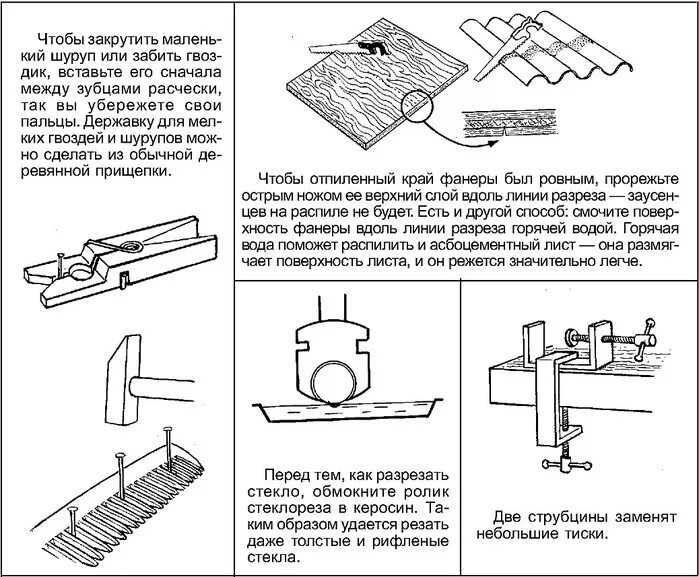 Чтобы закрутить маленький шуруп или забить гвоздик, вставьте его сначала между зубцами расчески, так вы убережете свои пальцы. Державку для мелких гвоздей и шурупов можно сделать из обычной деревянной прищепки.

Чтобы отпиленный край фанеры был ровным, прорежьте острым ножом ее верхний слой вдоль линии разреза — заусенцев на распиле не будет. Есть и другой способ: смочите поверхность фанеры вдоль линии разреза горячей водой. Горячая вода поможет распилить и асбоцементный лист — она размягчает поверхность листа, и он режется значительно легче.

Перед тем, как разрезать стекло, обмокните ролик стеклореза в керосин. Таким образом удается резать даже толстые и рифленые стекла.

Две струбцины заменят небольшие тиски.