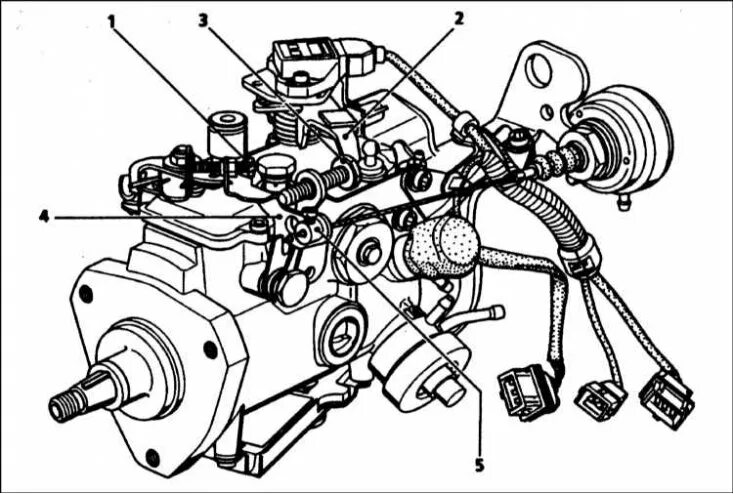 1
3
2
4
5