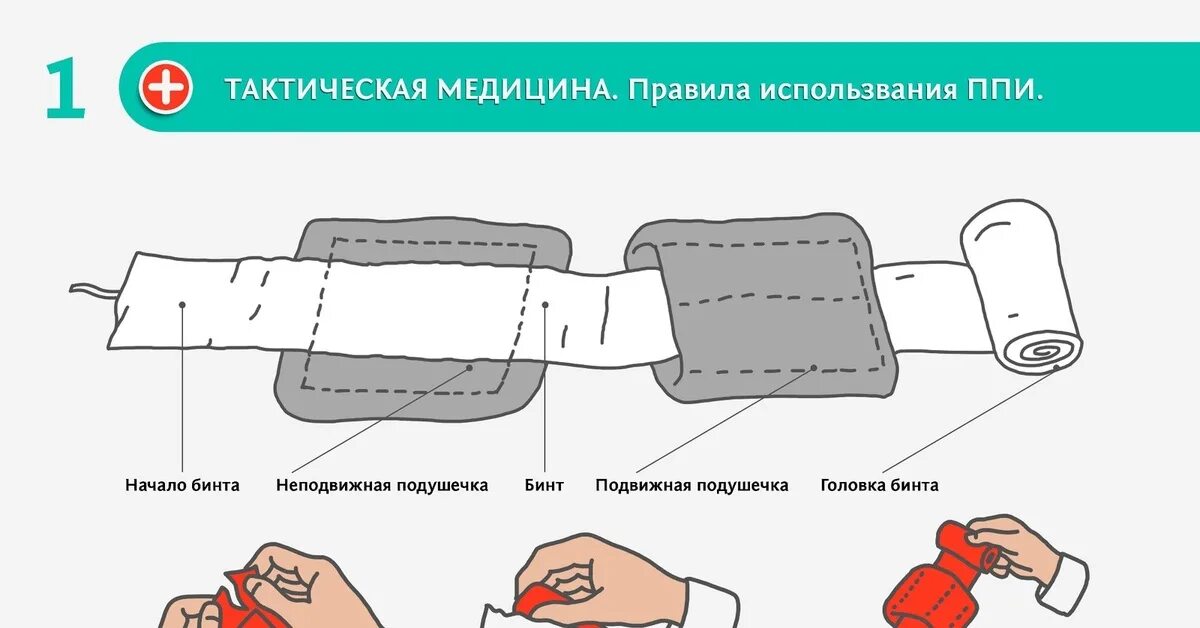 1

ТАКТИЧЕСКАЯ МЕДИЦИНА. Правила использвания ППИ.

Начало бинта

Неподвижная подушечка

Бинт

Подвижная подушечка

Головка бинта