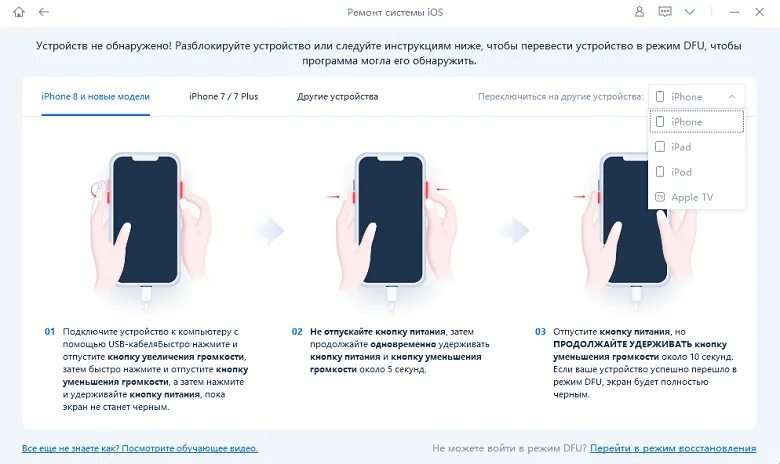 Ремонт системы iOS

Устройств не обнаружено! Разблокируйте устройство или следуйте инструкциям ниже, чтобы перевести устройство в режим DFU, чтобы программа могла его обнаружить.

iPhone 8 и новые модели

iPhone 7 / 7 Plus

Другие устройства

Переключиться на другие устройства: iPhone

iPhone

iPad

iPod

Apple TV

01 Подключите устройство к компьютеру с помощью USB-кабеляБыстро нажмите и отпустите кнопку увеличения громкости, затем быстро нажмите и отпустите кнопку уменьшения громкости, а затем нажмите и удерживайте кнопку питания, пока экран не станет черным.

02 Не отпускайте кнопку питания, затем продолжайте одновременно удерживать кнопку питания и кнопку уменьшения громкости около 5 секунд.

03 Отпустите кнопку питания, но ПРОДОЛЖАЙТЕ УДЕРЖИВАТЬ кнопку уменьшения громкости около 10 секунд. Если ваше устройство успешно перешло в режим DFU, экран будет полностью черным.

Все еще не знаете как? Посмотрите обучающее видео.

Не можете войти в режим DFU? Перейти в режим восстановления