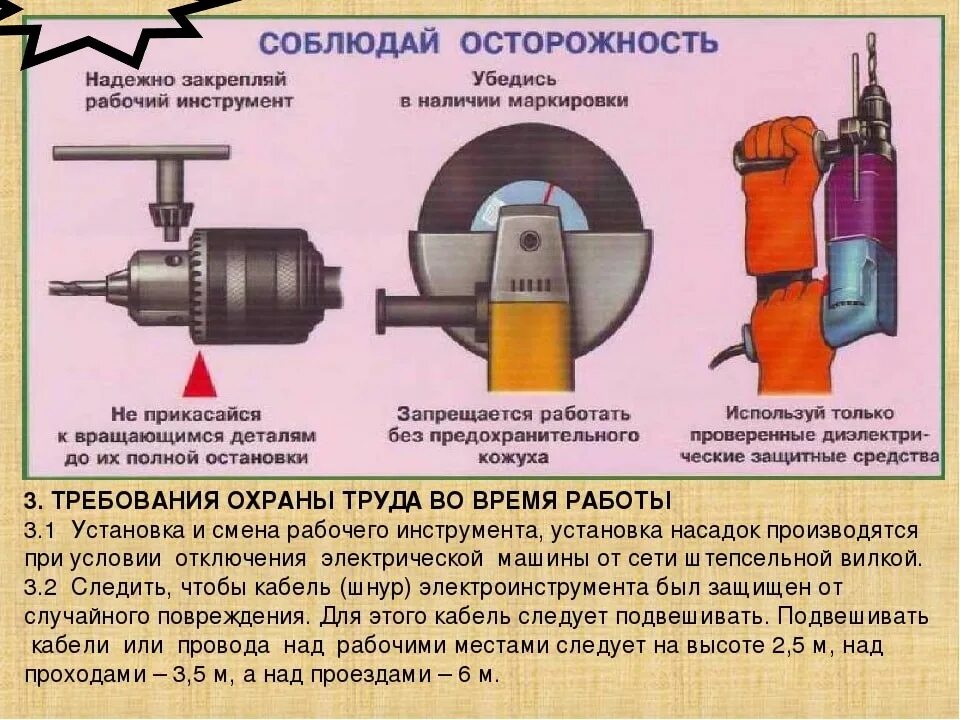 СОБЛЮДАЙ ОСТОРОЖНОСТЬ

Надежно закрепляй рабочий инструмент

Убедись в наличии маркировки

Не прикасайся к вращающимся деталям до их полной остановки

Запрещается работать без предохранительного кожуха

Используй только проверенные диэлектрические защитные средства

3. ТРЕБОВАНИЯ ОХРАНЫ ТРУДА ВО ВРЕМЯ РАБОТЫ
3.1 Установка и смена рабочего инструмента, установка насадок производятся при условии отключения электрической машины от сети штепсельной вилкой.
3.2 Следить, чтобы кабель (шнур) электроинструмента был защищен от случайного повреждения. Для этого кабель следует подвешивать. Подвешивать кабели или провода над рабочими местами следует на высоте 2,5 м, над проходами – 3,5 м, а над проездами – 6 м.