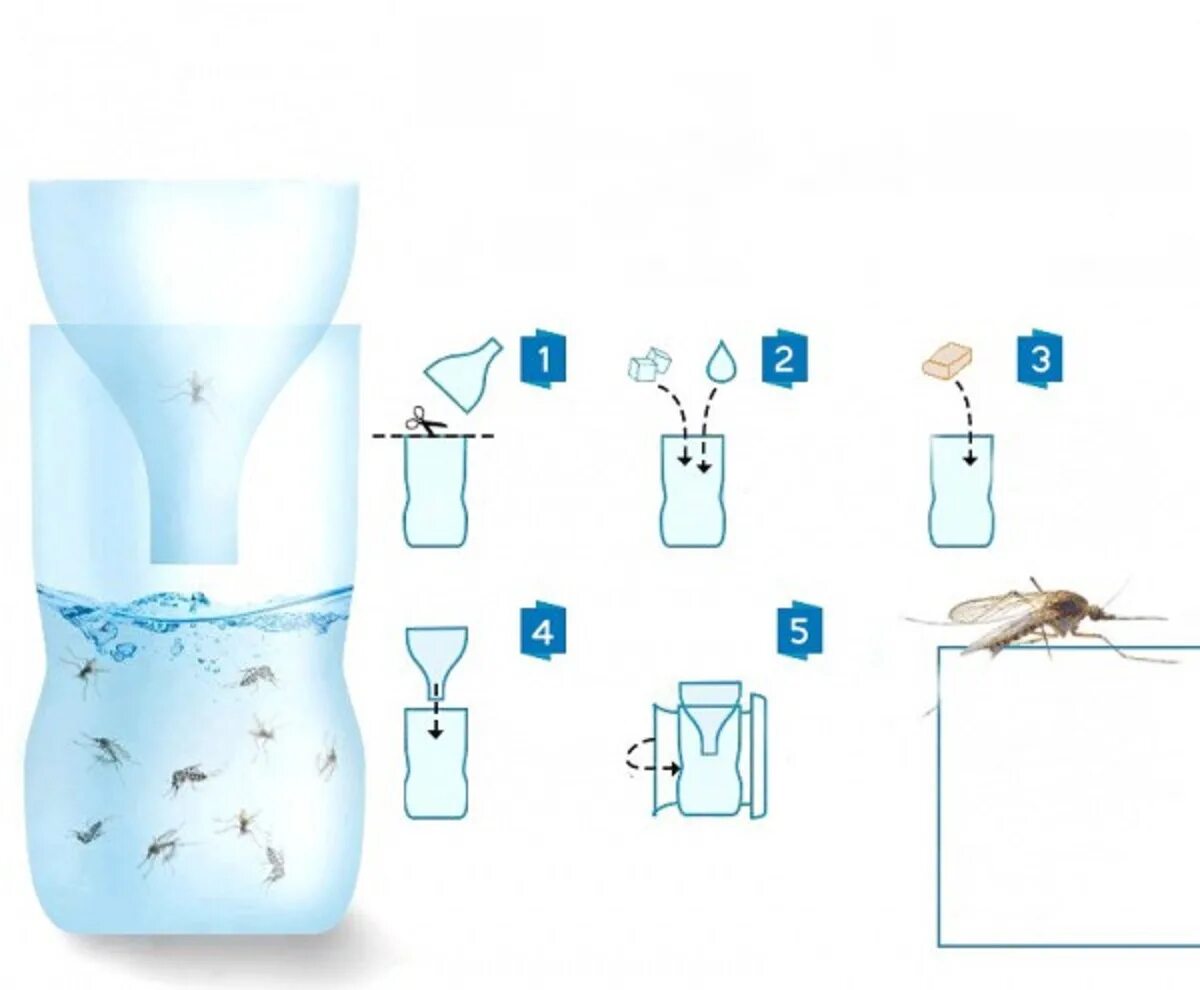 1

2

3

4

5