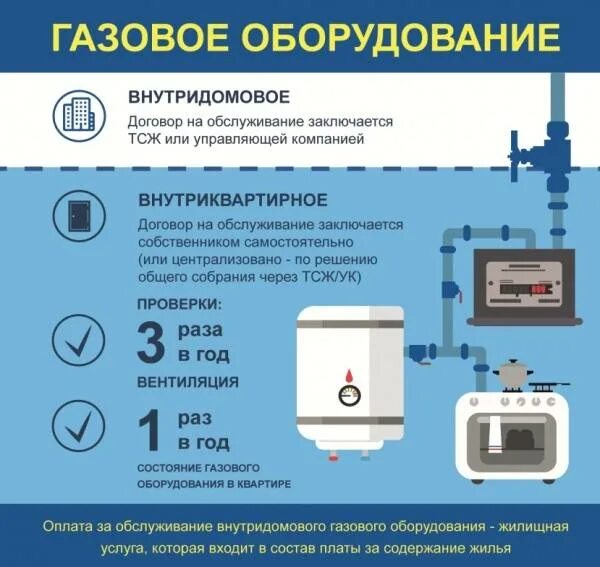 ГАЗОВОЕ ОБОРУДОВАНИЕ

ВНУТРИДОМОВОЕ

Договор на обслуживание заключается ТСЖ или управляющей компанией

ВНУТРИКВАРТИРНОЕ

Договор на обслуживание заключается собственником самостоятельно (или централизовано - по решению общего собрания через ТСЖ/УК)

ПРОВЕРКИ:

3 раза в год

ВЕНТИЛЯЦИЯ

1 раз в год

СОСТОЯНИЕ ГАЗОВОГО ОБОРУДОВАНИЯ В КВАРТИРЕ

Оплата за обслуживание внутридомового газового оборудования - жилищная услуга, которая входит в состав платы за содержание жилья