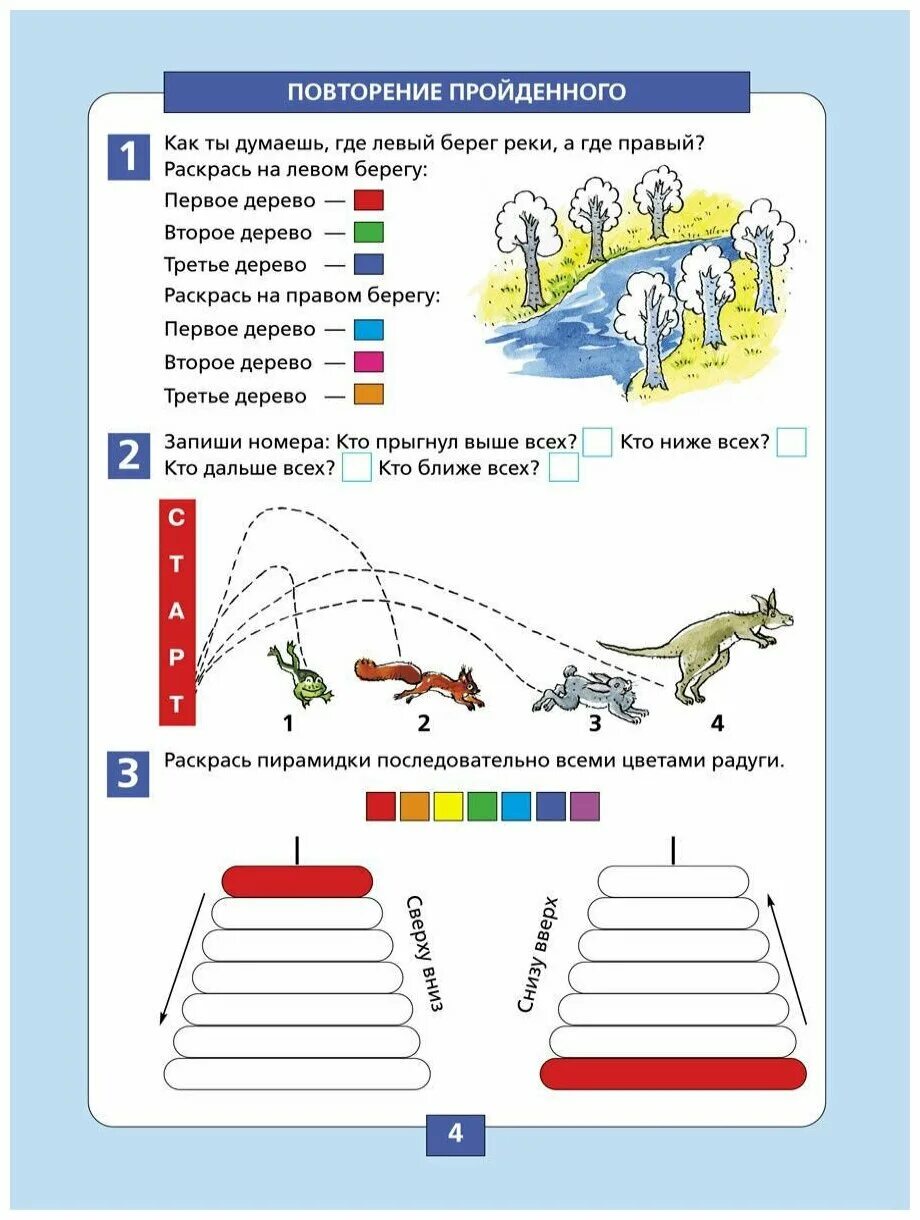 ПОВТОРЕНИЕ ПРОЙДЕННОГО

1 Как ты думаешь, где левый берег реки, а где правый?
Раскрась на левом берегу:
Первое дерево —
Второе дерево —
Третье дерево —
Раскрась на правом берегу:
Первое дерево —
Второе дерево —
Третье дерево —

2 Запиши номера: Кто прыгнул выше всех? Кто ниже всех?
Кто дальше всех? Кто ближе всех?

СТАРТ

1 2 3 4

3 Раскрась пирамидки последовательно всеми цветами радуги.

Сверху вниз

Снизу вверх

4