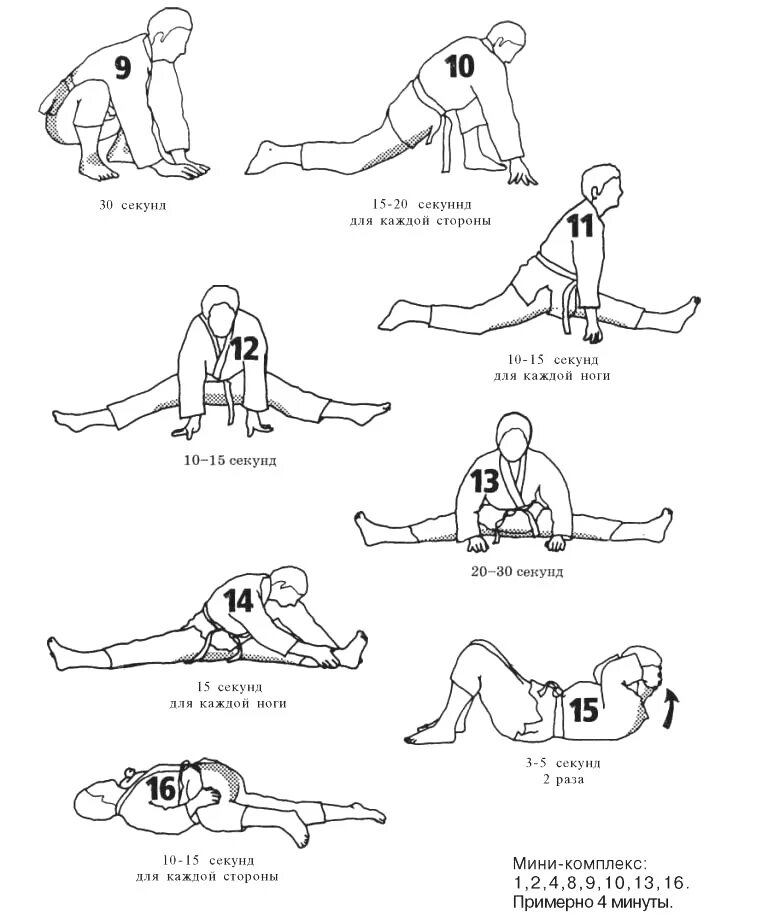 9

30 секунд

10

15-20 секуннд для каждой стороны

11

10-15 секунд для каждой ноги

12

10–15 секунд

13

20–30 секунд

14

15 секунд для каждой ноги

15

3-5 секунд 2 раза

16

10-15 секунд для каждой стороны

Мини-комплекс: 1,2,4,8,9,10,13,16. Примерно 4 минуты.