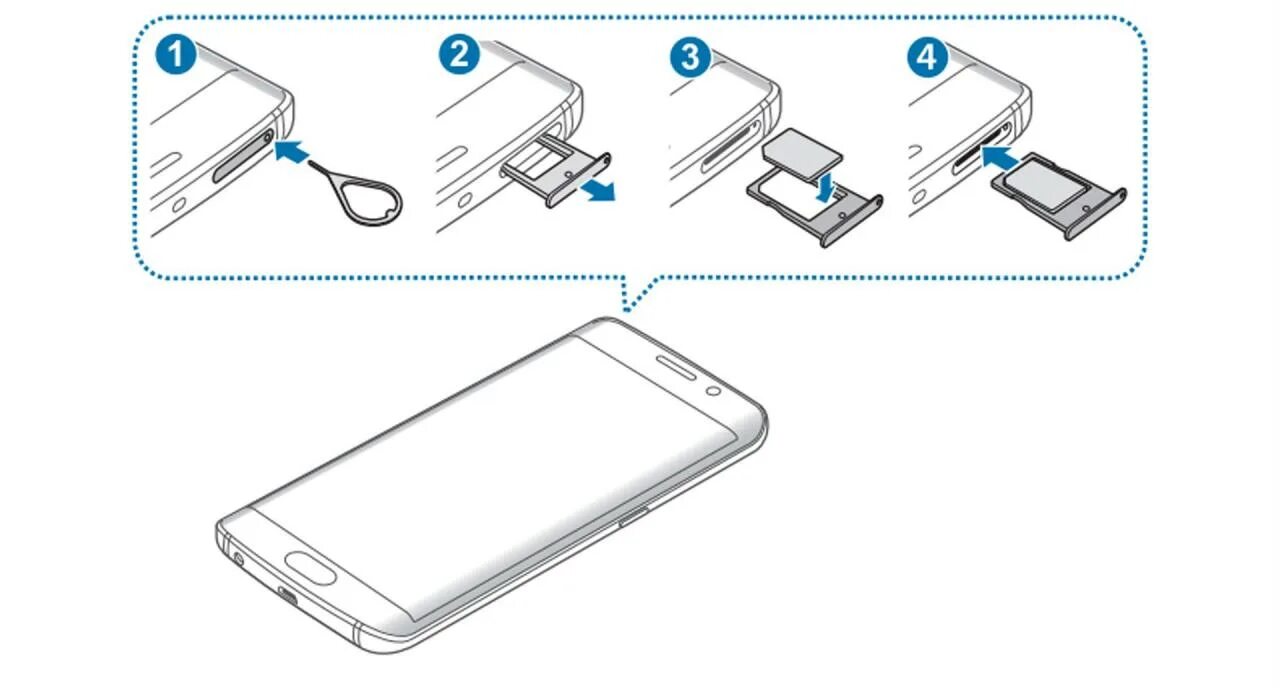 1
2
3
4