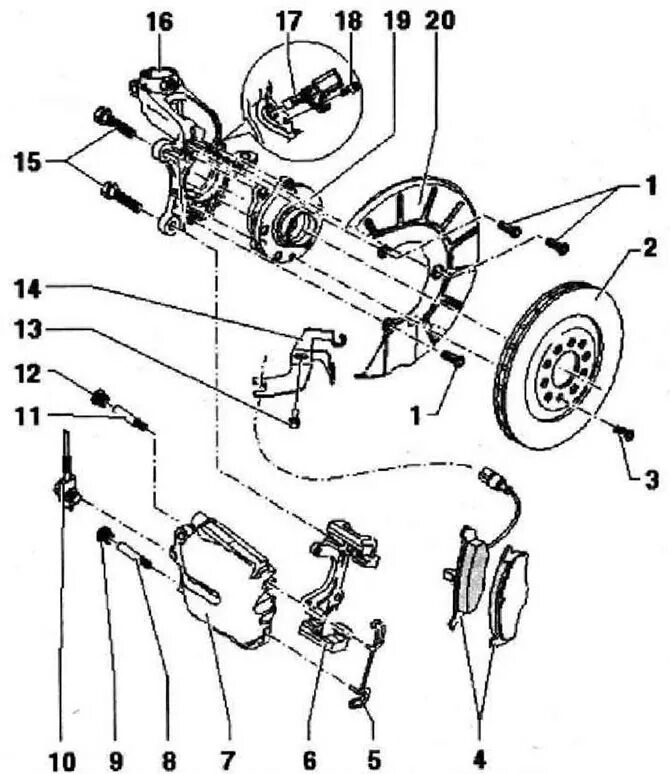 16
17
18
19
20
15
1
2
14
13
12
11
1
3
10
9
8
7
6
5
4