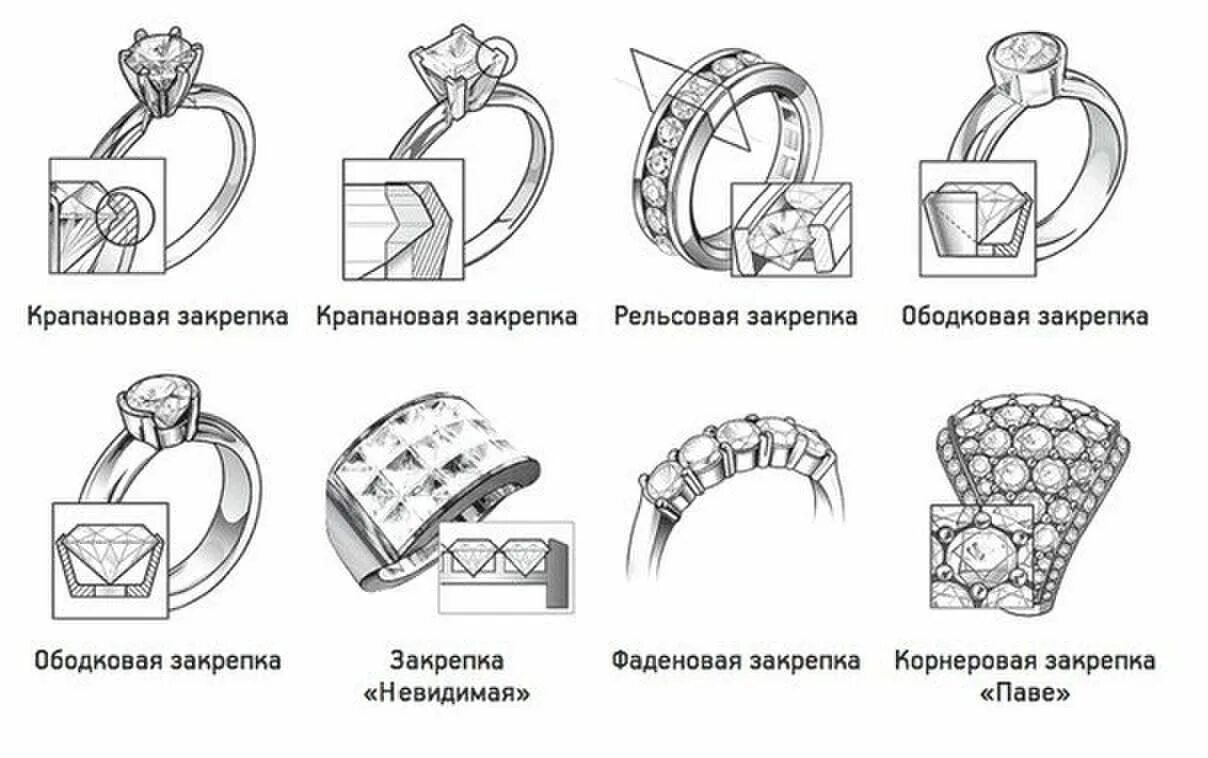 Крапановая закрепка

Крапановая закрепка

Рельсовая закрепка

Ободковая закрепка

Ободковая закрепка

Закрепка «Невидимая»

Фаденовая закрепка

Корнеровая закрепка «Паве»