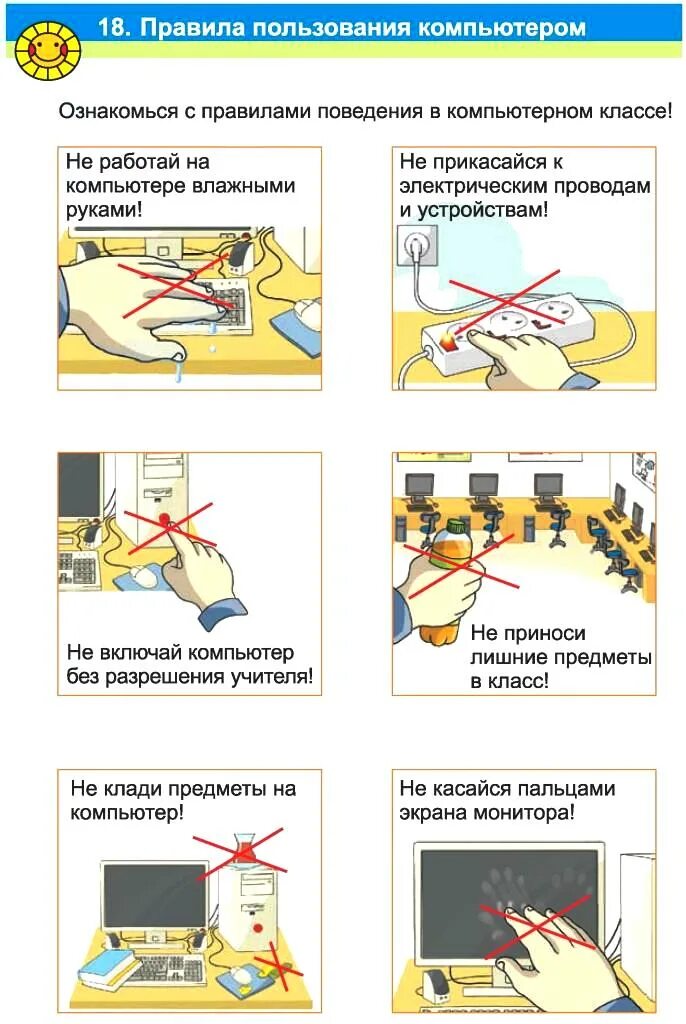 18. Правила пользования компьютером

Ознакомься с правилами поведения в компьютерном классе!

Не работай на компьютере влажными руками!

Не прикасайся к электрическим проводам и устройствам!

Не включай компьютер без разрешения учителя!

Не приноси лишние предметы в класс!

Не клади предметы на компьютер!

Не касайся пальцами экрана монитора!