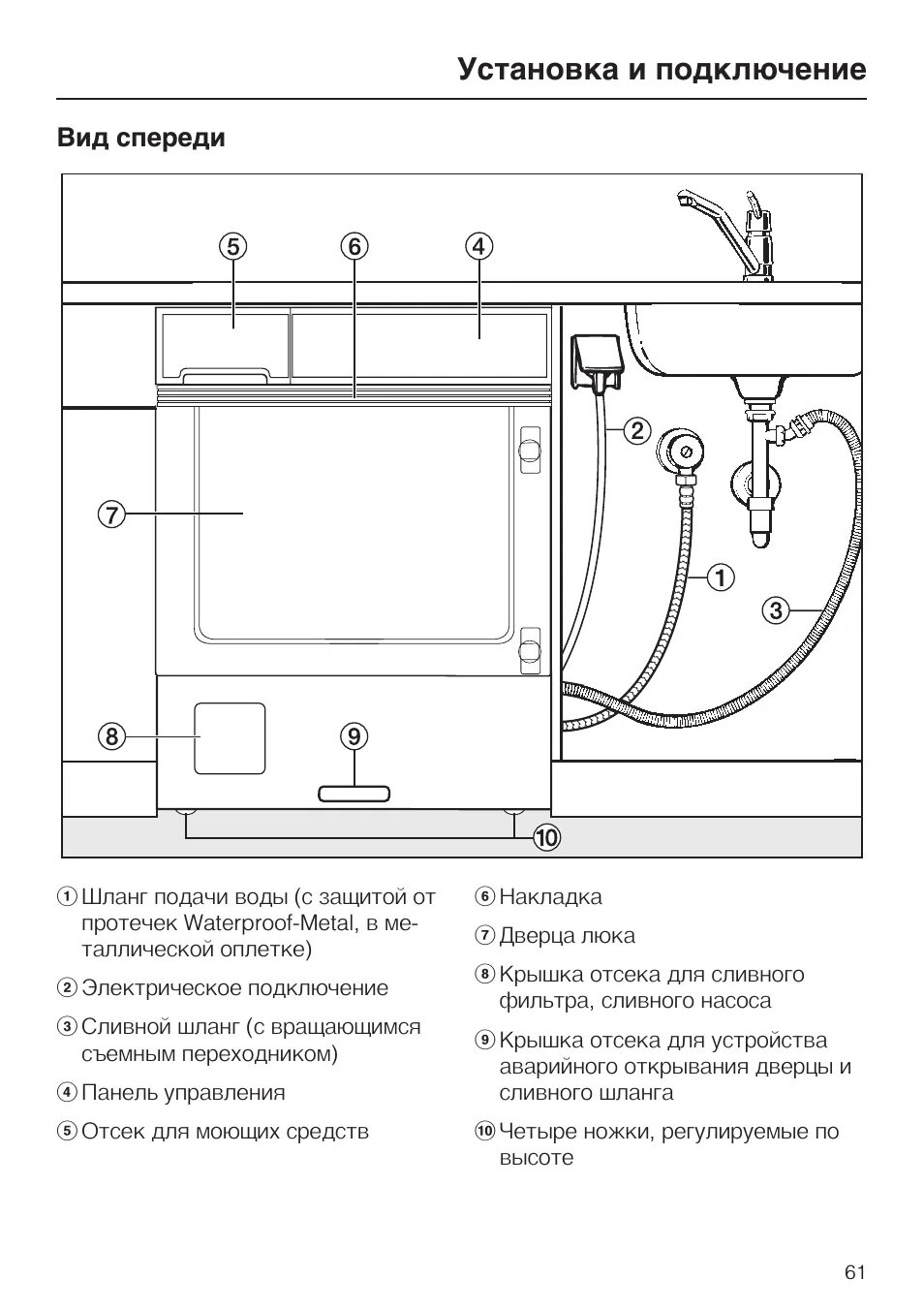 Установка и подключение

Вид спереди

⑤ ⑥ ④ ② ⑦ ① ③ ⑧ ⑨ ⑩

① Шланг подачи воды (с защитой от протечек Waterproof-Metal, в металлической оплетке)

② Электрическое подключение

③ Сливной шланг (с вращающимся съемным переходником)

④ Панель управления

⑤ Отсек для моющих средств

⑥ Накладка

⑦ Дверца люка

⑧ Крышка отсека для сливного фильтра, сливного насоса

⑨ Крышка отсека для устройства аварийного открывания дверцы и сливного шланга

⑩ Четыре ножки, регулируемые по высоте

61