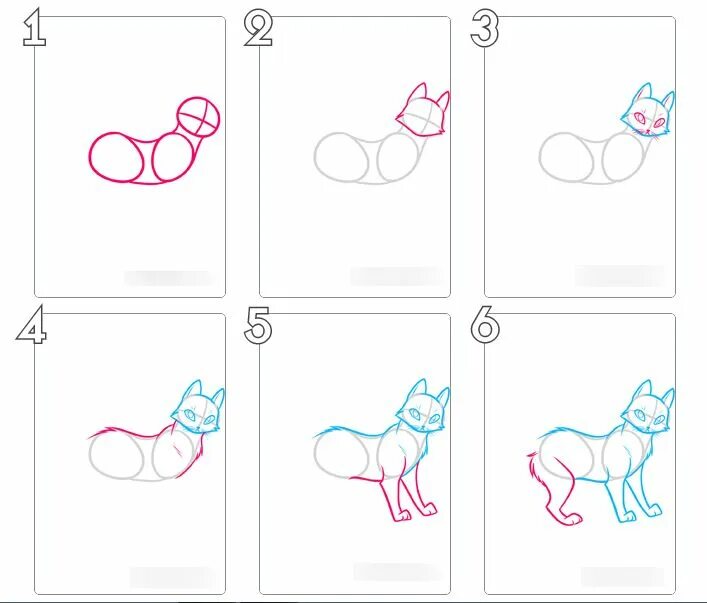 1

2

3

4

5

6