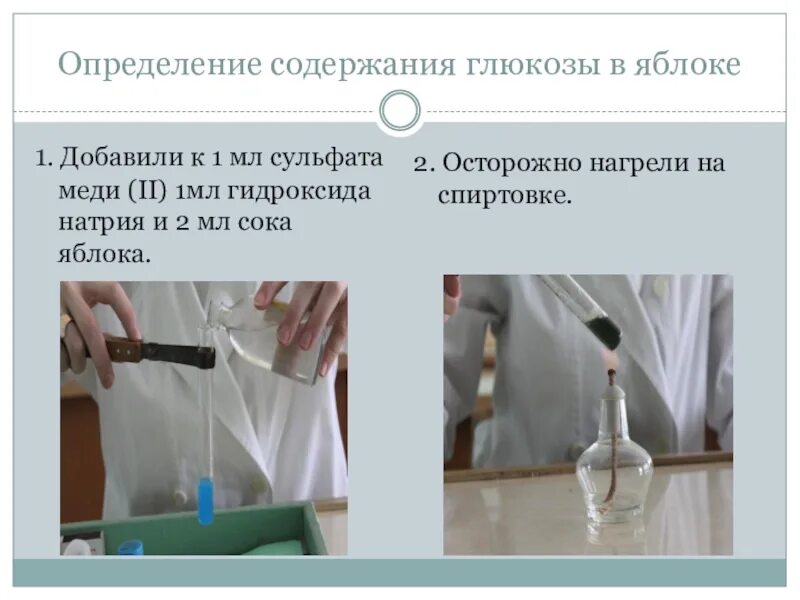 Определение содержания глюкозы в яблоке

1. Добавили к 1 мл сульфата меди (II) 1мл гидроксида натрия и 2 мл сока яблока.

2. Осторожно нагрели на спиртовке.