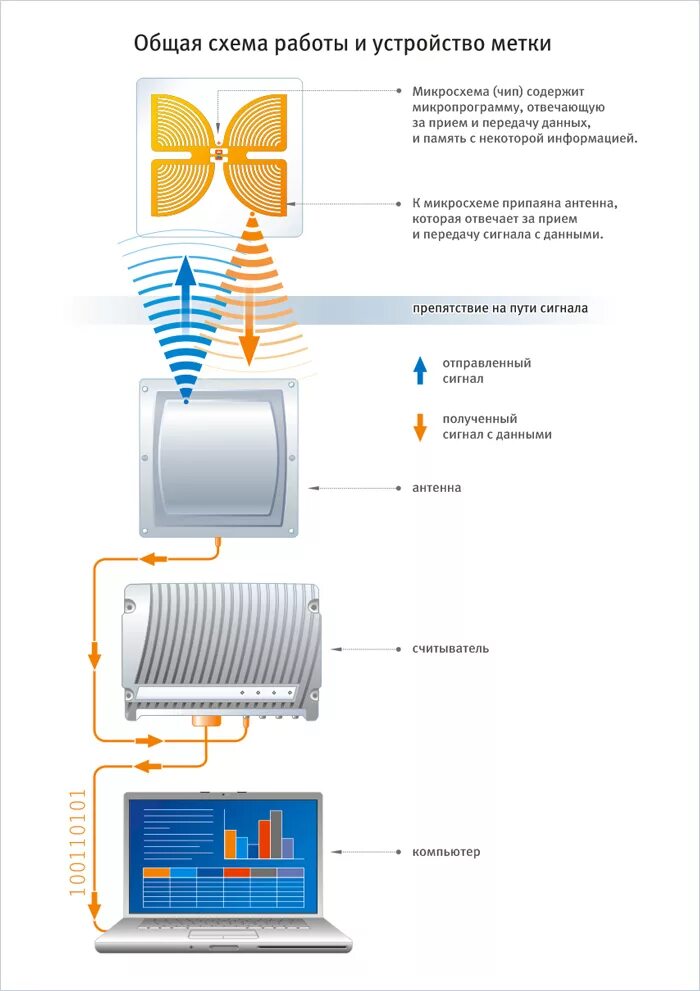 Общая схема работы и устройство метки

Микросхема (чип) содержит микропрограмму, отвечающую за прием и передачу данных, и память с некоторой информацией.

К микросхеме припаяна антенна, которая отвечает за прием и передачу сигнала с данными.

препятствие на пути сигнала

отправленный сигнал

полученный сигнал с данными

антенна

считыватель

100110101

компьютер