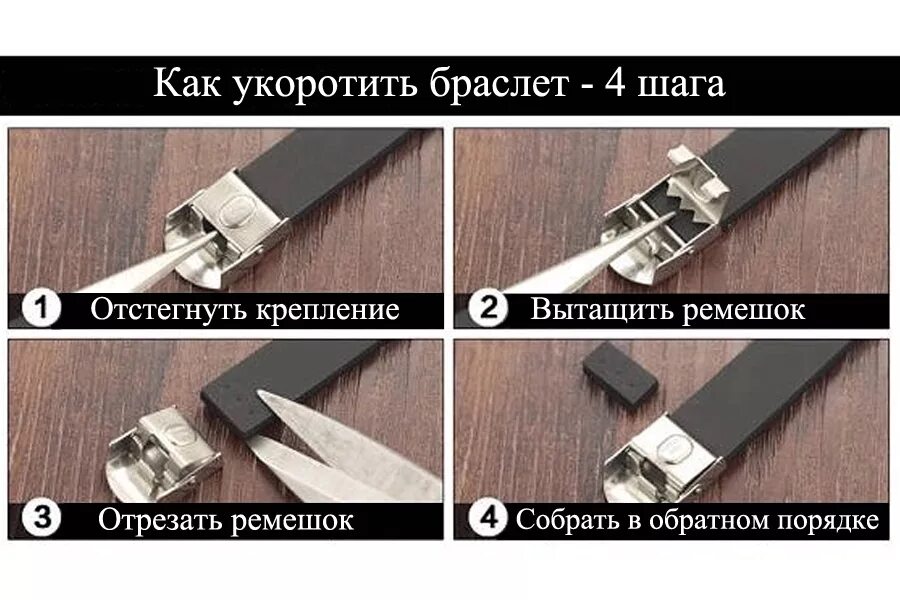 Как укоротить браслет - 4 шага

1 Отстегнуть крепление

2 Вытащить ремешок

3 Отрезать ремешок

4 Собрать в обратном порядке