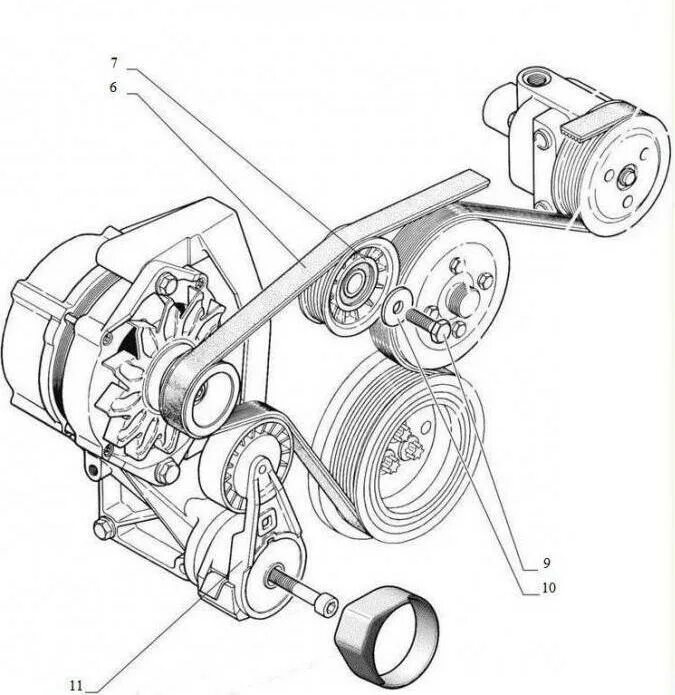 7
6
9
10
11