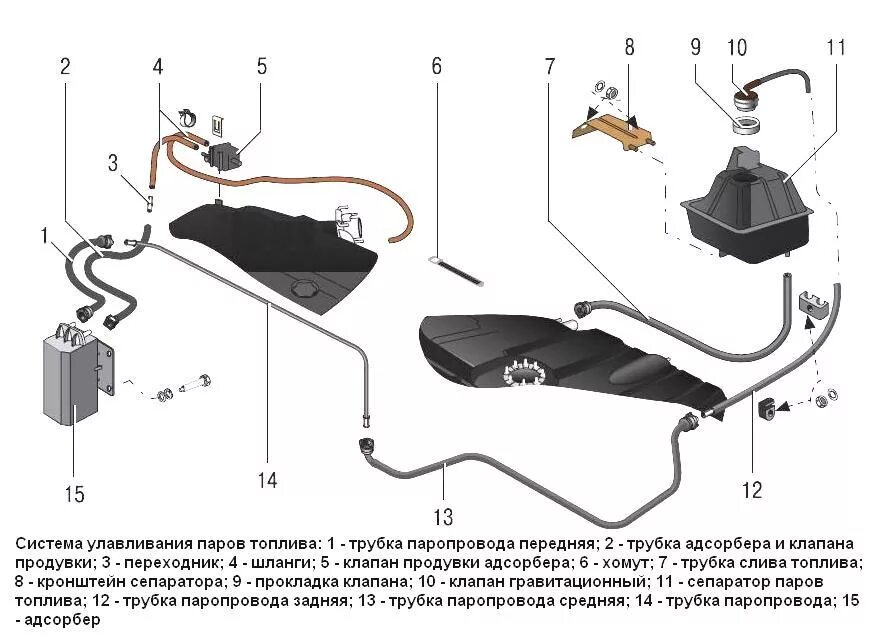 2
4
5
6
7
8
9
10
11
3
1
15
14
13
12

Система улавливания паров топлива: 1 - трубка паропровода передняя; 2 - трубка адсорбера и клапана продувки; 3 - переходник; 4 - шланги; 5 - клапан продувки адсорбера; 6 - хомут; 7 - трубка слива топлива; 8 - кронштейн сепаратора; 9 - прокладка клапана; 10 - клапан гравитационный; 11 - сепаратор паров топлива; 12 - трубка паропровода задняя; 13 - трубка паропровода средняя; 14 - трубка паропровода; 15 - адсорбер