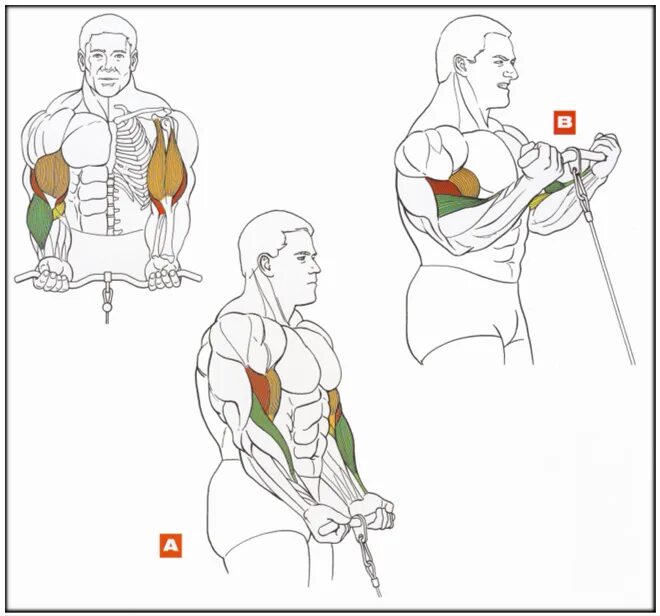 B

A