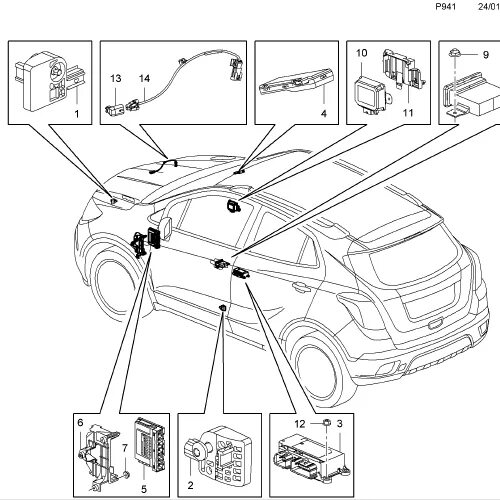 P941 24/01

1

13 14

4

10 11

9

6 7 5

2

12 3