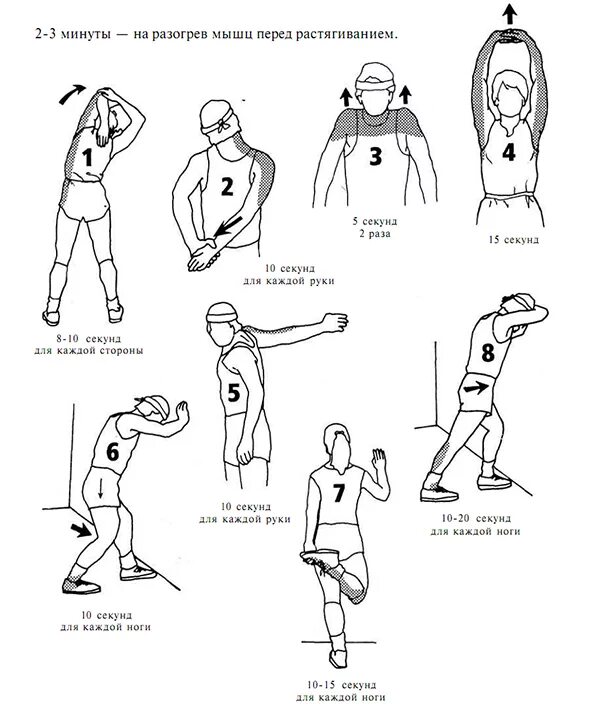 2-3 минуты — на разогрев мышц перед растягиванием.

1

8-10 секунд
для каждой стороны

2

10 секунд
для каждой руки

3

5 секунд
2 раза

4

15 секунд

5

10 секунд
для каждой руки

6

10 секунд
для каждой ноги

7

10-15 секунд
для каждой ноги

8

10-20 секунд
для каждой ноги